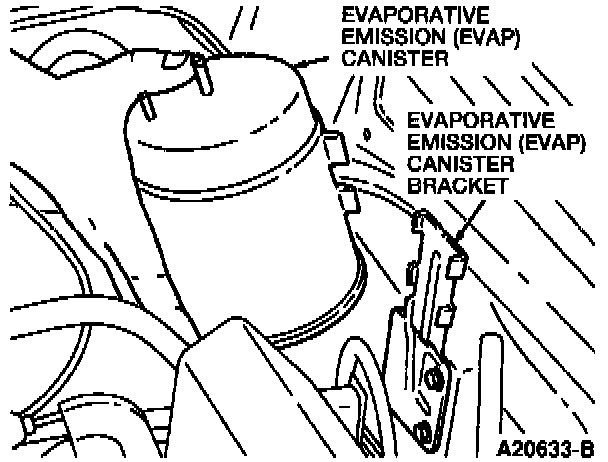 EVAPORATIVE EMISSION (EVAP) CANISTER

EVAPORATIVE EMISSION (EVAP) CANISTER BRACKET

A20633-B