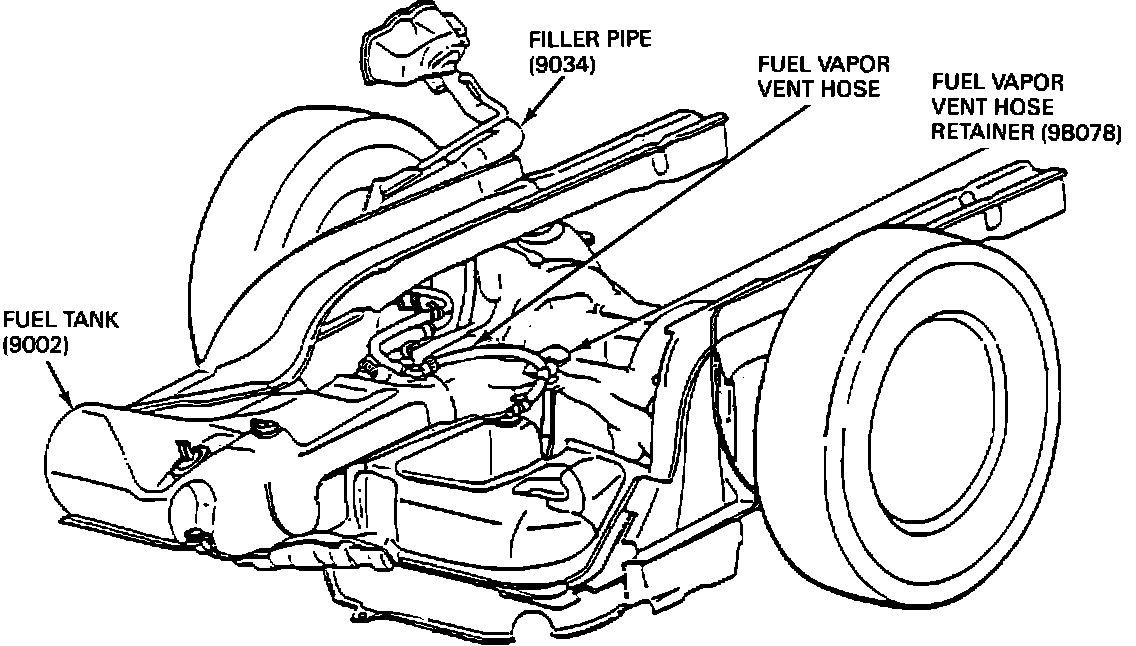 FILLER PIPE
(9034)

FUEL VAPOR
VENT HOSE

FUEL VAPOR
VENT HOSE
RETAINER (9B078)

FUEL TANK
(9002)