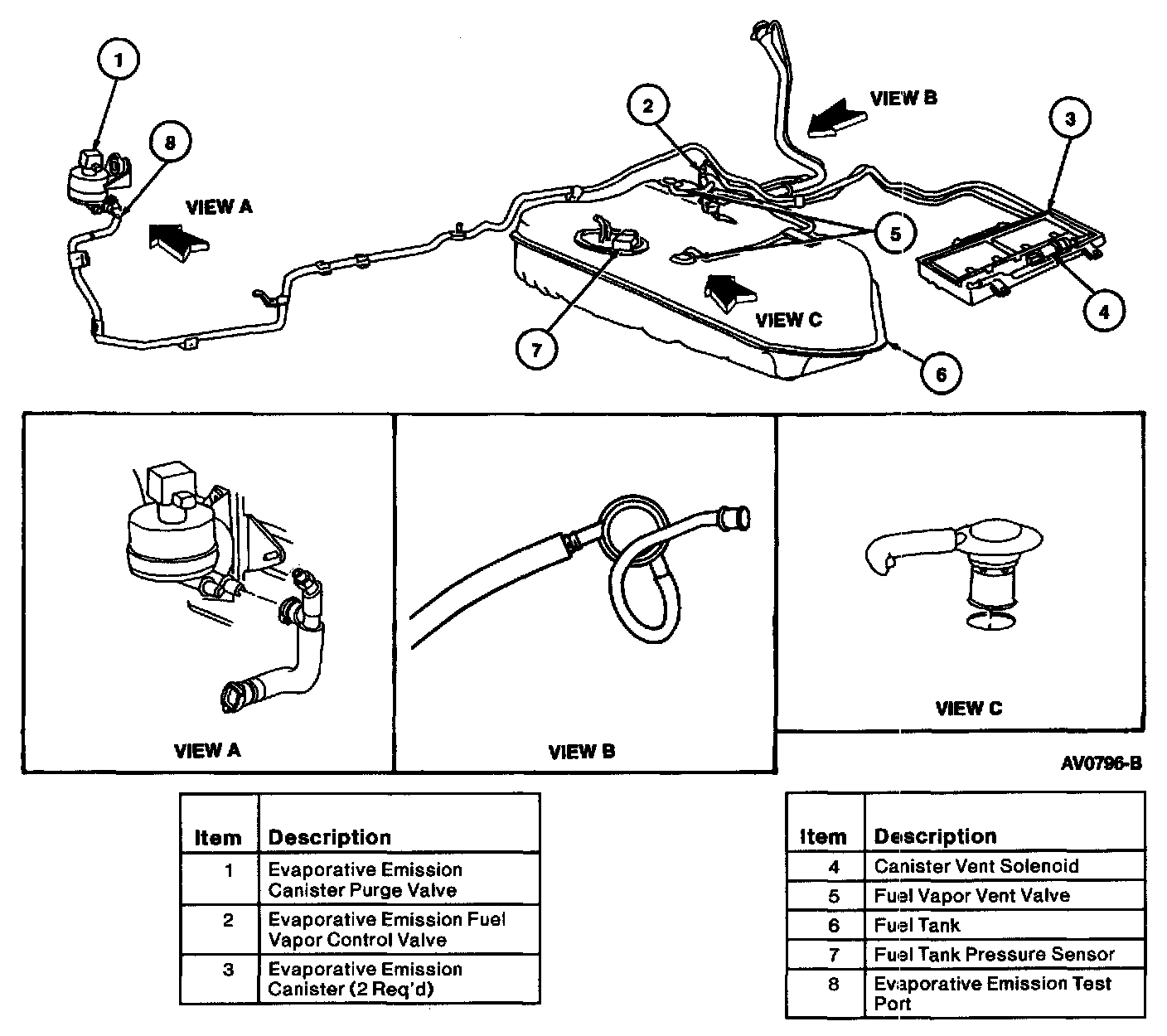 1
8
VIEW A
2
VIEW B
3
5
4
7
VIEW C
6

VIEW A

VIEW B

VIEW C

AV0796-B

| Item | Description |
|---|---|
| 1 | Evaporative Emission Canister Purge Valve |
| 2 | Evaporative Emission Fuel Vapor Control Valve |
| 3 | Evaporative Emission Canister (2 Req'd) |

| Item | Description |
|---|---|
| 4 | Canister Vent Solenoid |
| 5 | Fuel Vapor Vent Valve |
| 6 | Fuel Tank |
| 7 | Fuel Tank Pressure Sensor |
| 8 | Evaporative Emission Test Port |