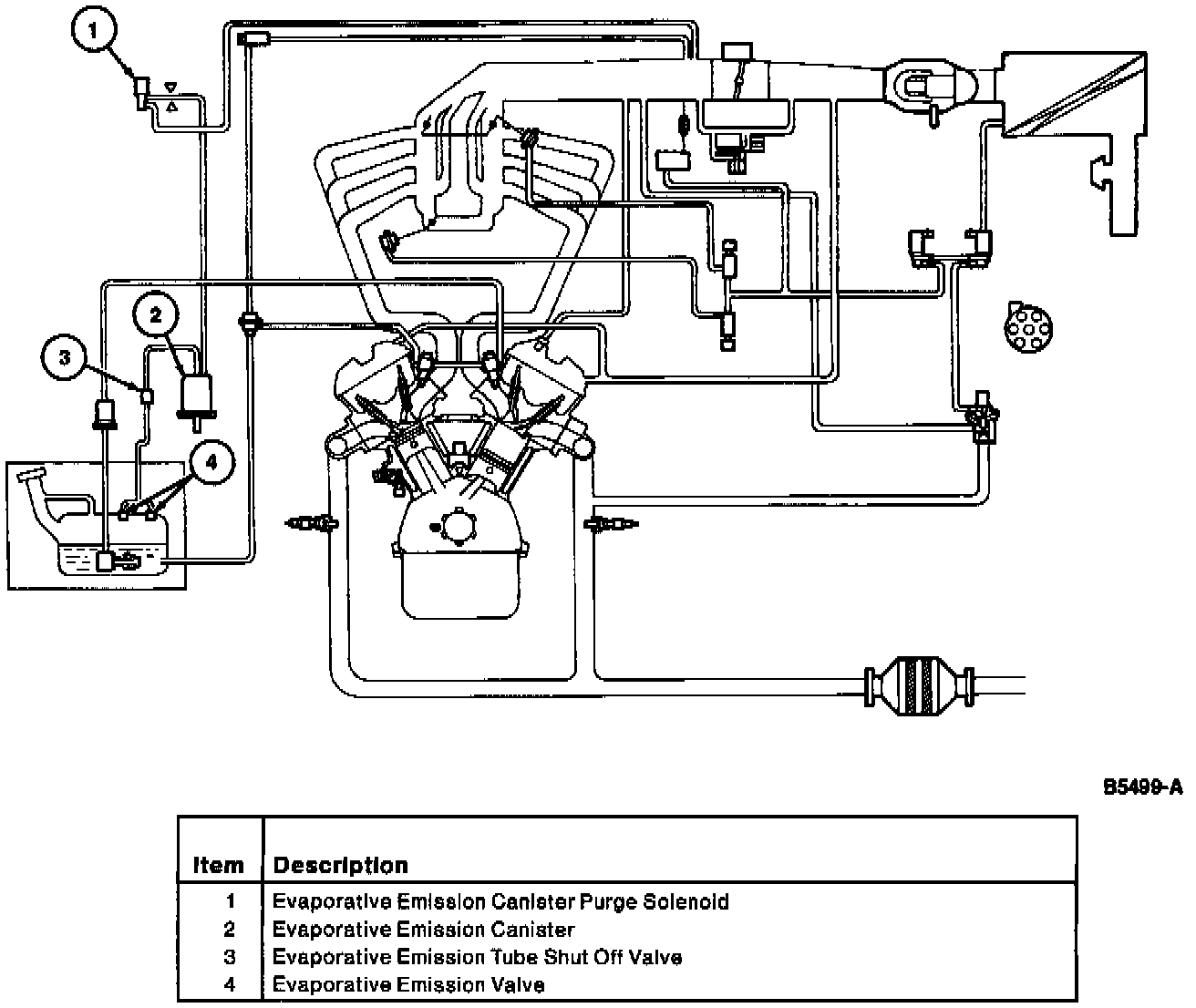 1

2

3

4

B5499-A

| Item | Description |
|---|---|
| 1 | Evaporative Emission Canister Purge Solenoid |
| 2 | Evaporative Emission Canister |
| 3 | Evaporative Emission Tube Shut Off Valve |
| 4 | Evaporative Emission Valve |