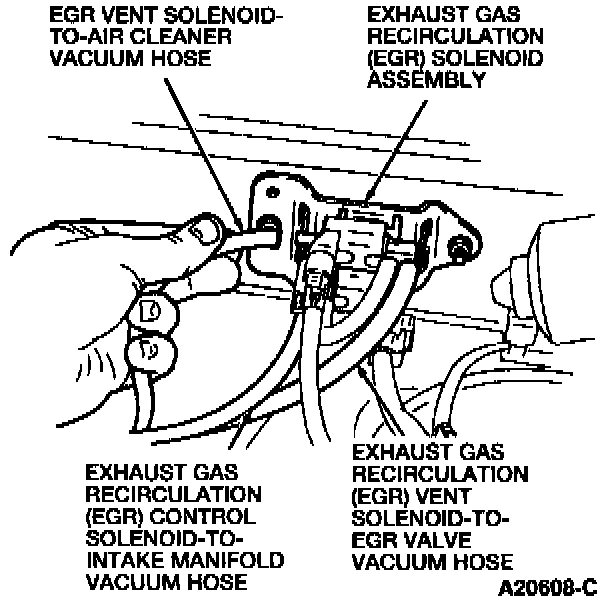 EGR VENT SOLENOID-TO-AIR CLEANER VACUUM HOSE

EXHAUST GAS RECIRCULATION (EGR) SOLENOID ASSEMBLY

EXHAUST GAS RECIRCULATION (EGR) CONTROL SOLENOID-TO-INTAKE MANIFOLD VACUUM HOSE

EXHAUST GAS RECIRCULATION (EGR) VENT SOLENOID-TO-EGR VALVE VACUUM HOSE

A20608-C