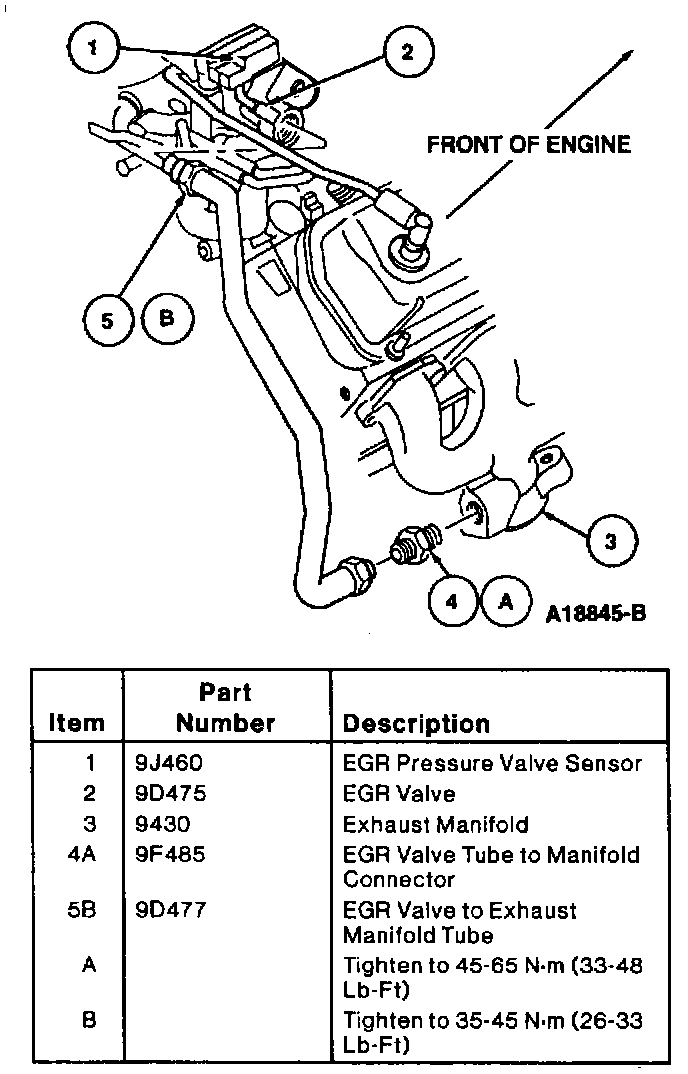 1

2

FRONT OF ENGINE

5

B

3

4

A

A18845-B

| Item | Part Number | Description |
|---|---|---|
| 1 | 9J460 | EGR Pressure Valve Sensor |
| 2 | 9D475 | EGR Valve |
| 3 | 9430 | Exhaust Manifold |
| 4A | 9F485 | EGR Valve Tube to Manifold Connector |
| 5B | 9D477 | EGR Valve to Exhaust Manifold Tube |
| A | | Tighten to 45-65 N·m (33-48 Lb-Ft) |
| B | | Tighten to 35-45 N·m (26-33 Lb-Ft) |