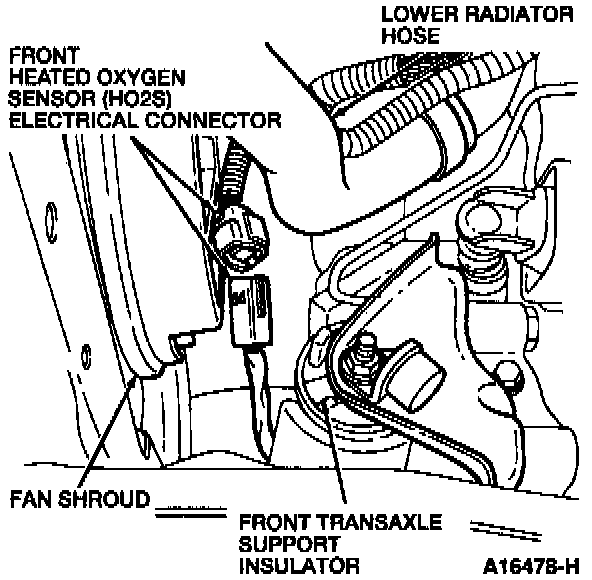 LOWER RADIATOR HOSE

FRONT HEATED OXYGEN SENSOR (HO2S) ELECTRICAL CONNECTOR

FAN SHROUD

FRONT TRANSAXLE SUPPORT INSULATOR

A16478-H