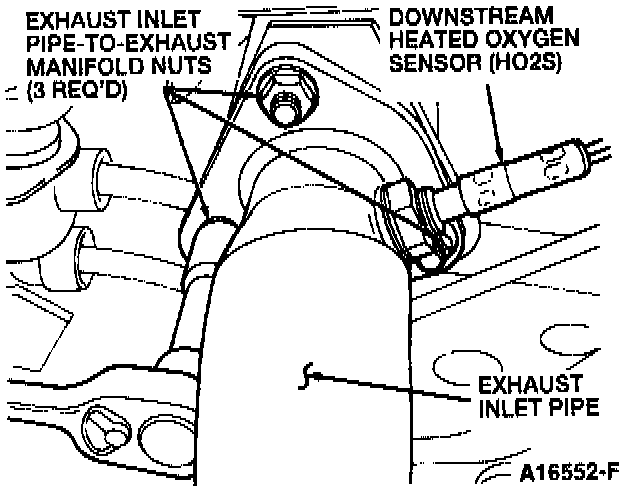 EXHAUST INLET PIPE-TO-EXHAUST MANIFOLD NUTS (3 REQ'D)

DOWNSTREAM HEATED OXYGEN SENSOR (HO2S)

EXHAUST INLET PIPE

A16552-F