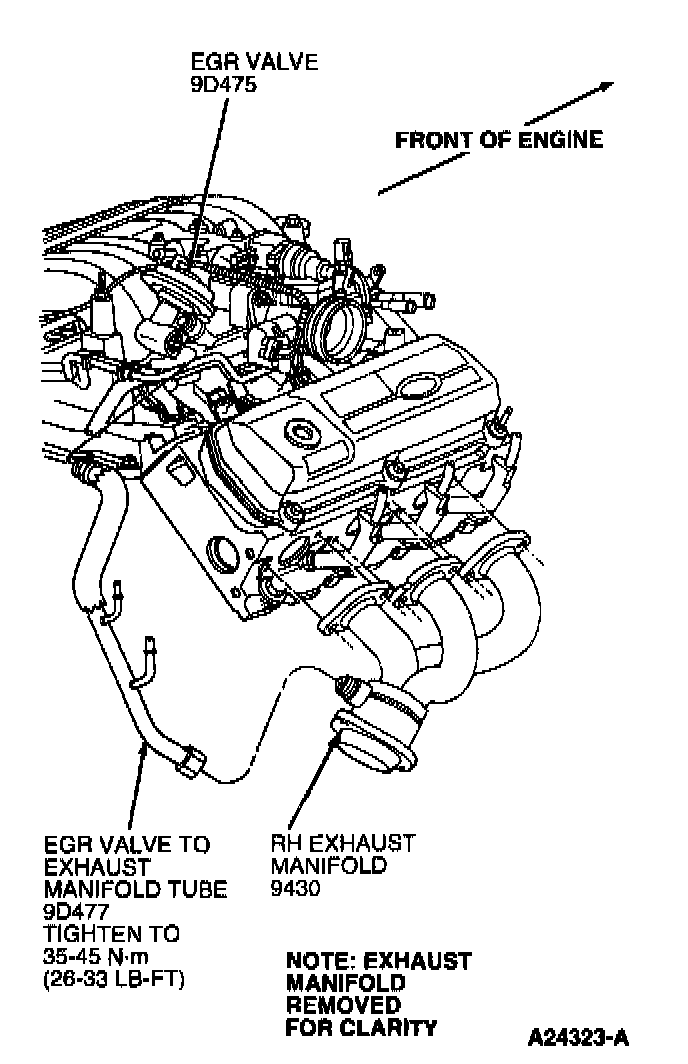 EGR VALVE
9D475

FRONT OF ENGINE

EGR VALVE TO EXHAUST MANIFOLD TUBE
9D477
TIGHTEN TO 35-45 N·m (26-33 LB-FT)

RH EXHAUST MANIFOLD
9430

NOTE: EXHAUST MANIFOLD REMOVED FOR CLARITY

A24323-A