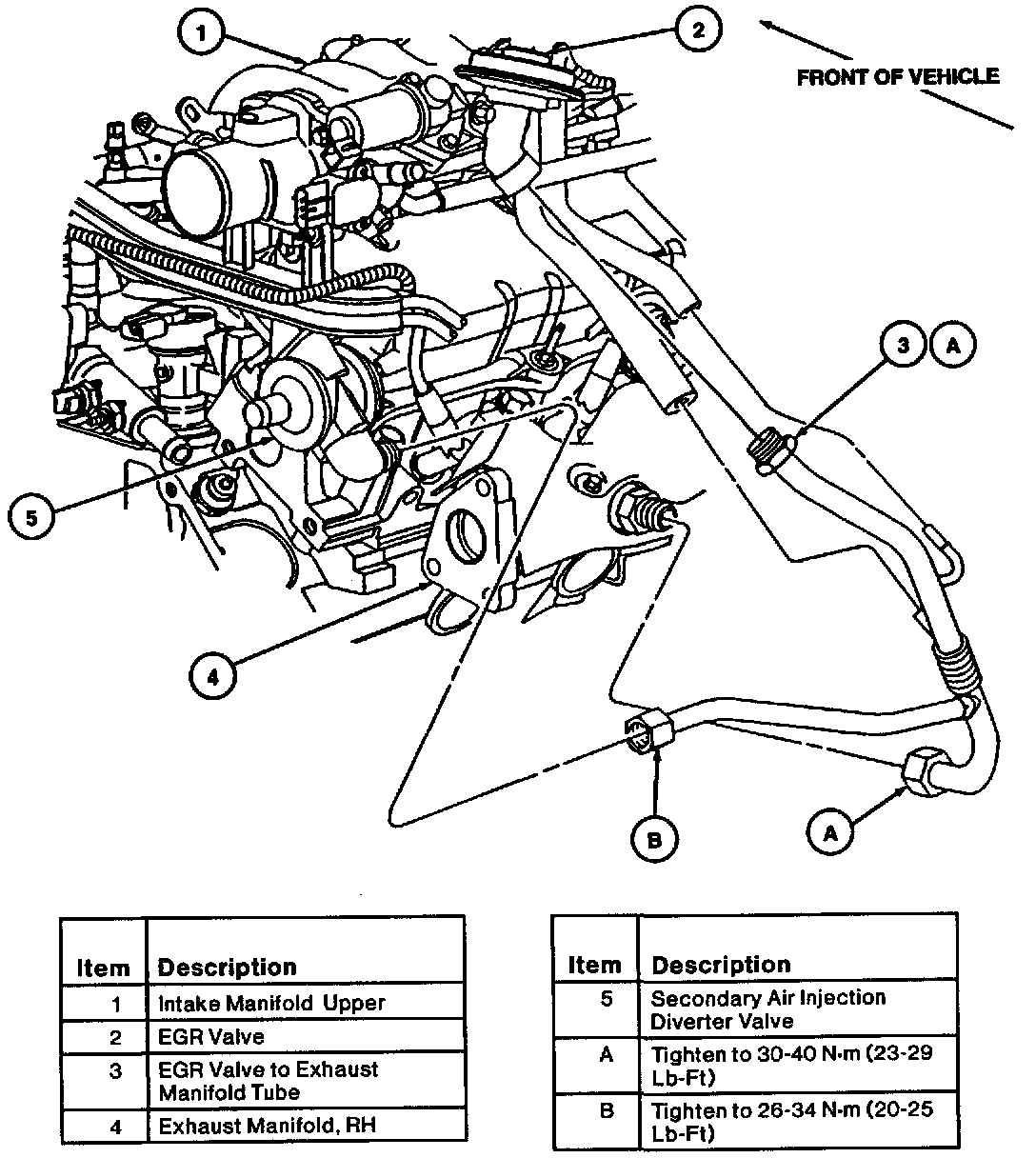 1
2
FRONT OF VEHICLE
3
A
5
4
B
A

| Item | Description |
|---|---|
| 1 | Intake Manifold Upper |
| 2 | EGR Valve |
| 3 | EGR Valve to Exhaust Manifold Tube |
| 4 | Exhaust Manifold, RH |

| Item | Description |
|---|---|
| 5 | Secondary Air Injection Diverter Valve |
| A | Tighten to 30-40 N·m (23-29 Lb-Ft) |
| B | Tighten to 26-34 N·m (20-25 Lb-Ft) |