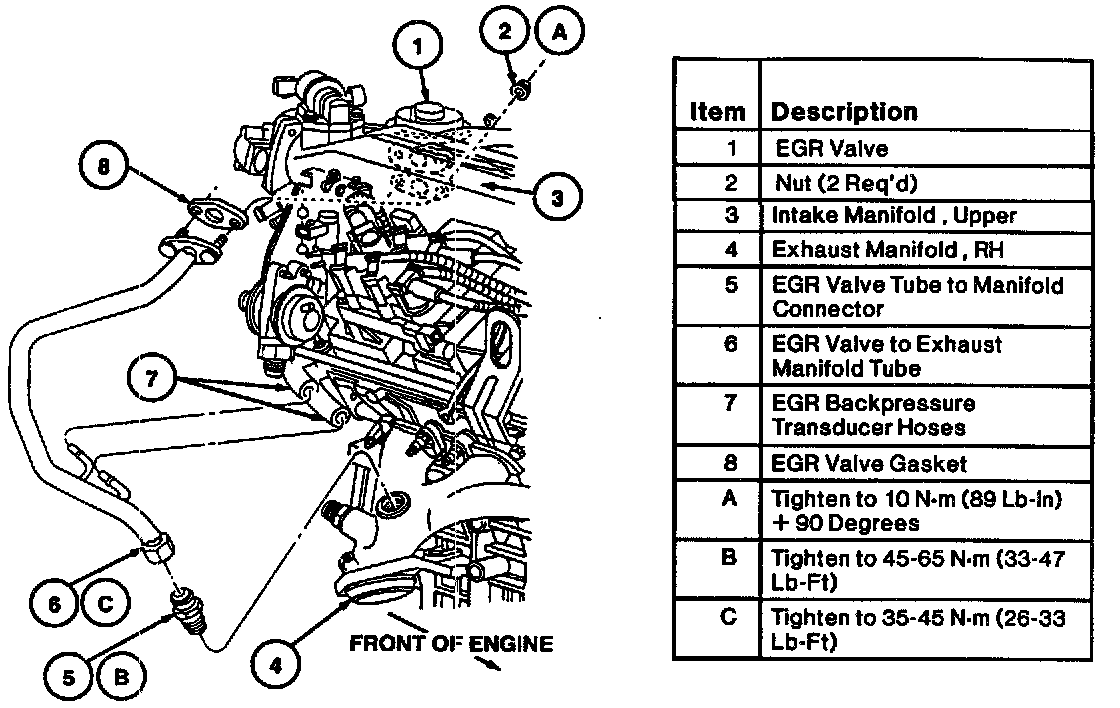 1
2
A
8
3
7
6
C
5
B
4
FRONT OF ENGINE

| Item | Description |
|---|---|
| 1 | EGR Valve |
| 2 | Nut (2 Req'd) |
| 3 | Intake Manifold , Upper |
| 4 | Exhaust Manifold , RH |
| 5 | EGR Valve Tube to Manifold Connector |
| 6 | EGR Valve to Exhaust Manifold Tube |
| 7 | EGR Backpressure Transducer Hoses |
| 8 | EGR Valve Gasket |
| A | Tighten to 10 N·m (89 Lb-In) + 90 Degrees |
| B | Tighten to 45-65 N·m (33-47 Lb-Ft) |
| C | Tighten to 35-45 N·m (26-33 Lb-Ft) |