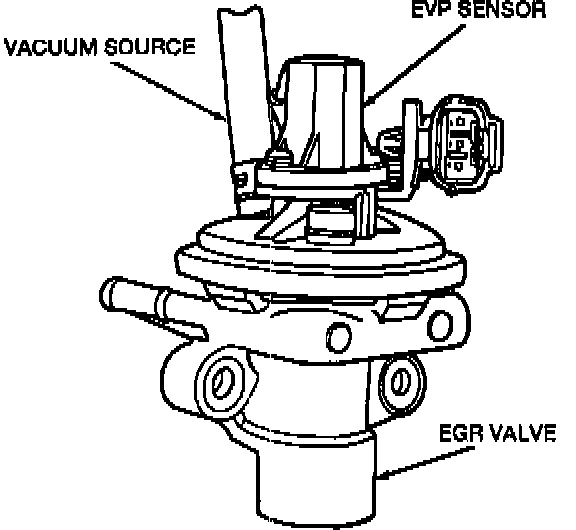 EVP SENSOR
VACUUM SOURCE
EGR VALVE