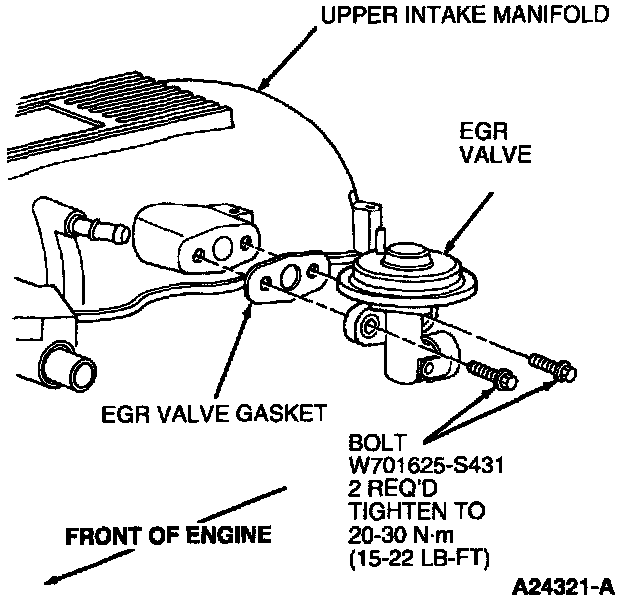 UPPER INTAKE MANIFOLD

EGR VALVE

EGR VALVE GASKET

BOLT
W701625-S431
2 REQ'D
TIGHTEN TO
20-30 N·m
(15-22 LB-FT)

FRONT OF ENGINE

A24321-A