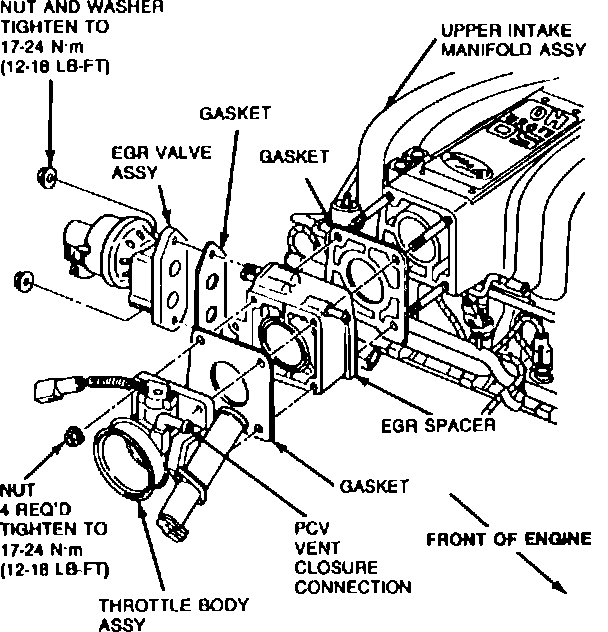 NUT AND WASHER
TIGHTEN TO
17-24 N·m
(12-18 LB-FT)

UPPER INTAKE
MANIFOLD ASSY

GASKET

EGR VALVE
ASSY

GASKET

EGR SPACER

GASKET

NUT
4 REQ'D
TIGHTEN TO
17-24 N·m
(12-18 LB-FT)

PCV
VENT
CLOSURE
CONNECTION

FRONT OF ENGINE

THROTTLE BODY
ASSY