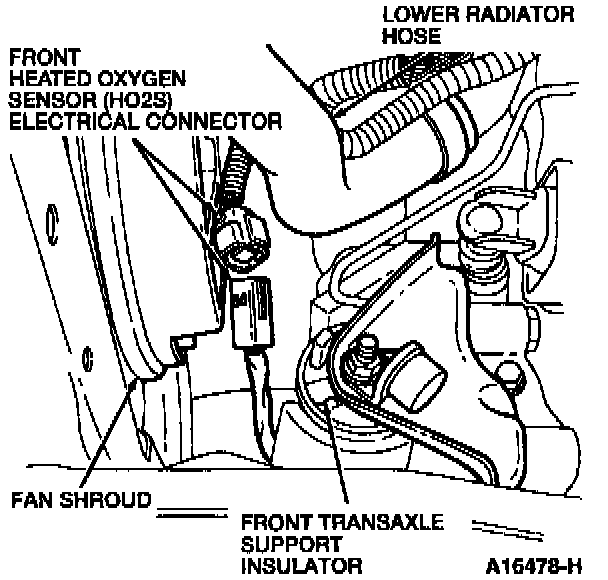 LOWER RADIATOR HOSE

FRONT HEATED OXYGEN SENSOR (HO2S) ELECTRICAL CONNECTOR

FAN SHROUD

FRONT TRANSAXLE SUPPORT INSULATOR

A16478-H