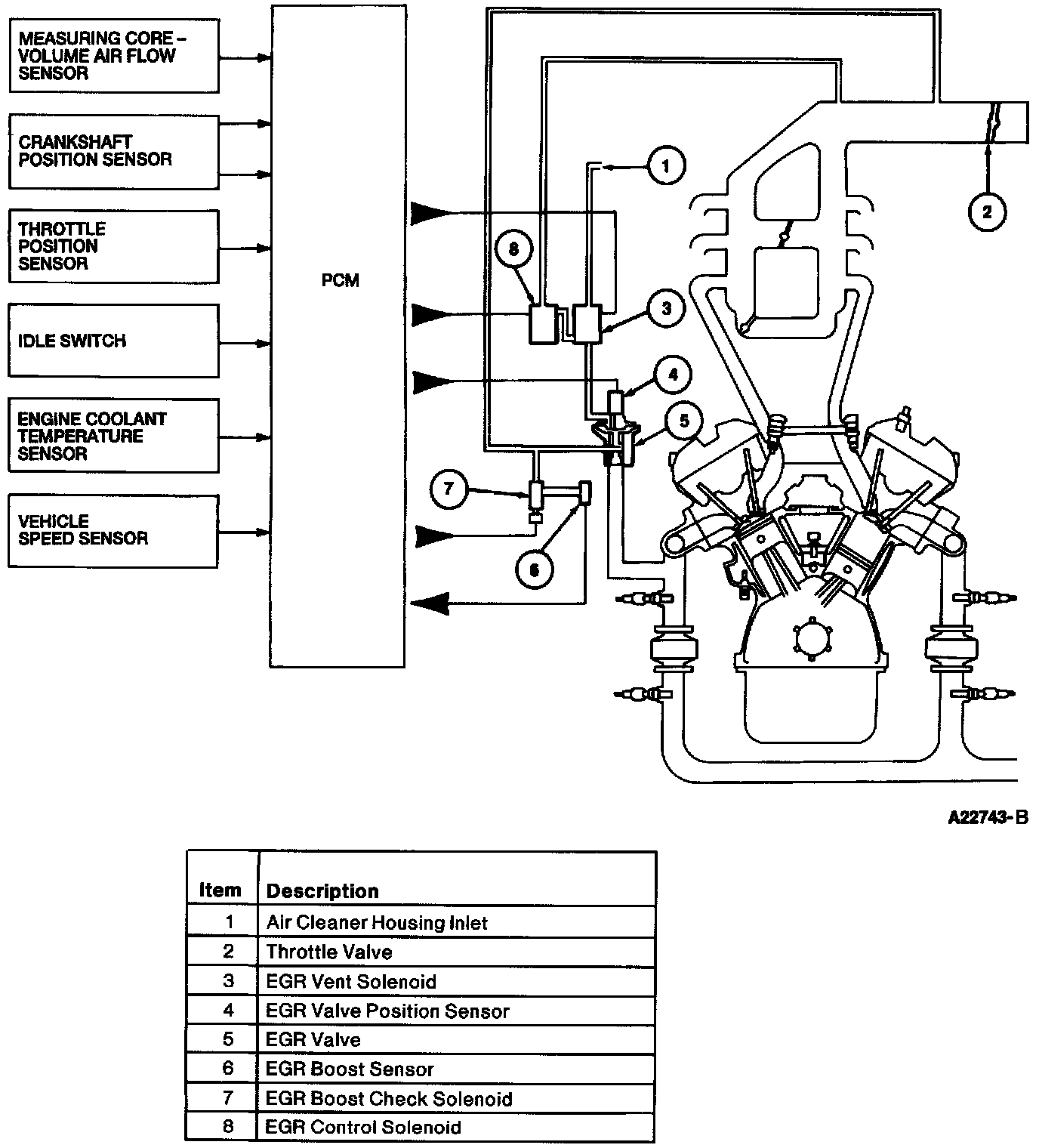 MEASURING CORE – VOLUME AIR FLOW SENSOR

CRANKSHAFT POSITION SENSOR

THROTTLE POSITION SENSOR

IDLE SWITCH

ENGINE COOLANT TEMPERATURE SENSOR

VEHICLE SPEED SENSOR

PCM

1

2

8

3

4

5

7

6

A22743-B

| Item | Description |
|---|---|
| 1 | Air Cleaner Housing Inlet |
| 2 | Throttle Valve |
| 3 | EGR Vent Solenoid |
| 4 | EGR Valve Position Sensor |
| 5 | EGR Valve |
| 6 | EGR Boost Sensor |
| 7 | EGR Boost Check Solenoid |
| 8 | EGR Control Solenoid |