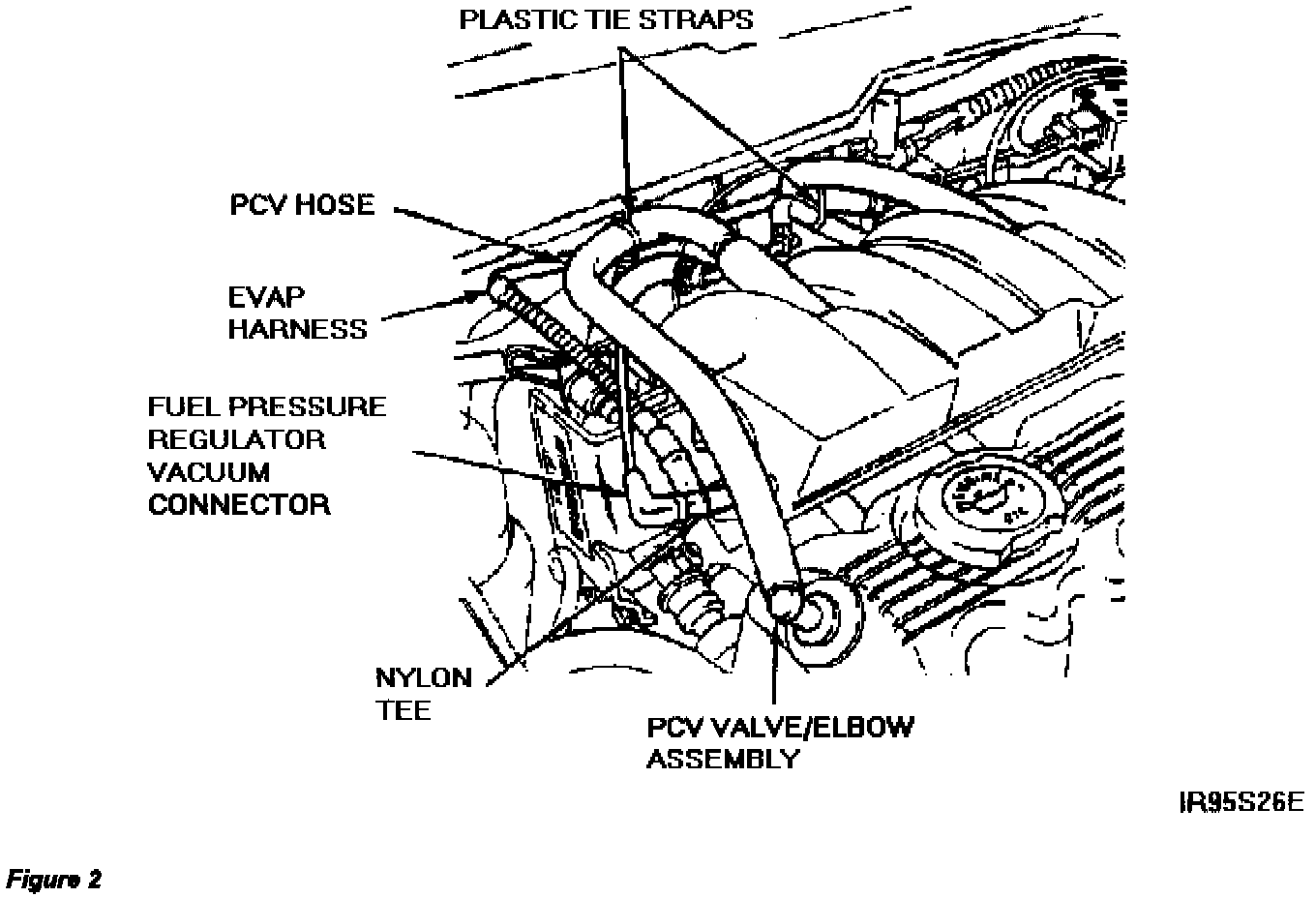 PLASTIC TIE STRAPS

PCV HOSE

EVAP HARNESS

FUEL PRESSURE REGULATOR VACUUM CONNECTOR

NYLON TEE

PCV VALVE/ELBOW ASSEMBLY

IR95S26E

Figure 2