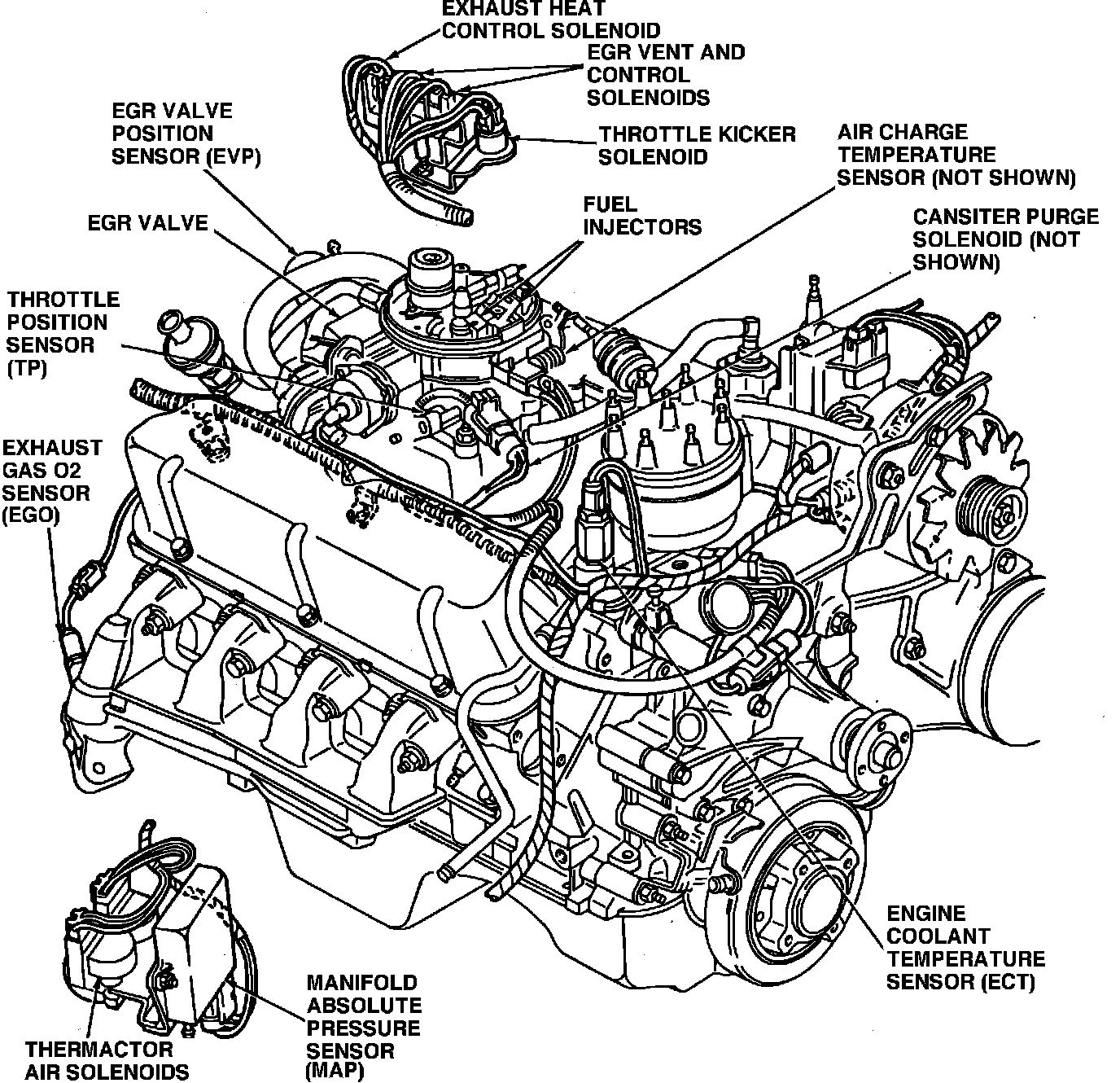 EXHAUST HEAT CONTROL SOLENOID

EGR VENT AND CONTROL SOLENOIDS

EGR VALVE POSITION SENSOR (EVP)

THROTTLE KICKER SOLENOID

AIR CHARGE TEMPERATURE SENSOR (NOT SHOWN)

EGR VALVE

FUEL INJECTORS

CANSITER PURGE SOLENOID (NOT SHOWN)

THROTTLE POSITION SENSOR (TP)

EXHAUST GAS O2 SENSOR (EGO)

ENGINE COOLANT TEMPERATURE SENSOR (ECT)

MANIFOLD ABSOLUTE PRESSURE SENSOR (MAP)

THERMACTOR AIR SOLENOIDS