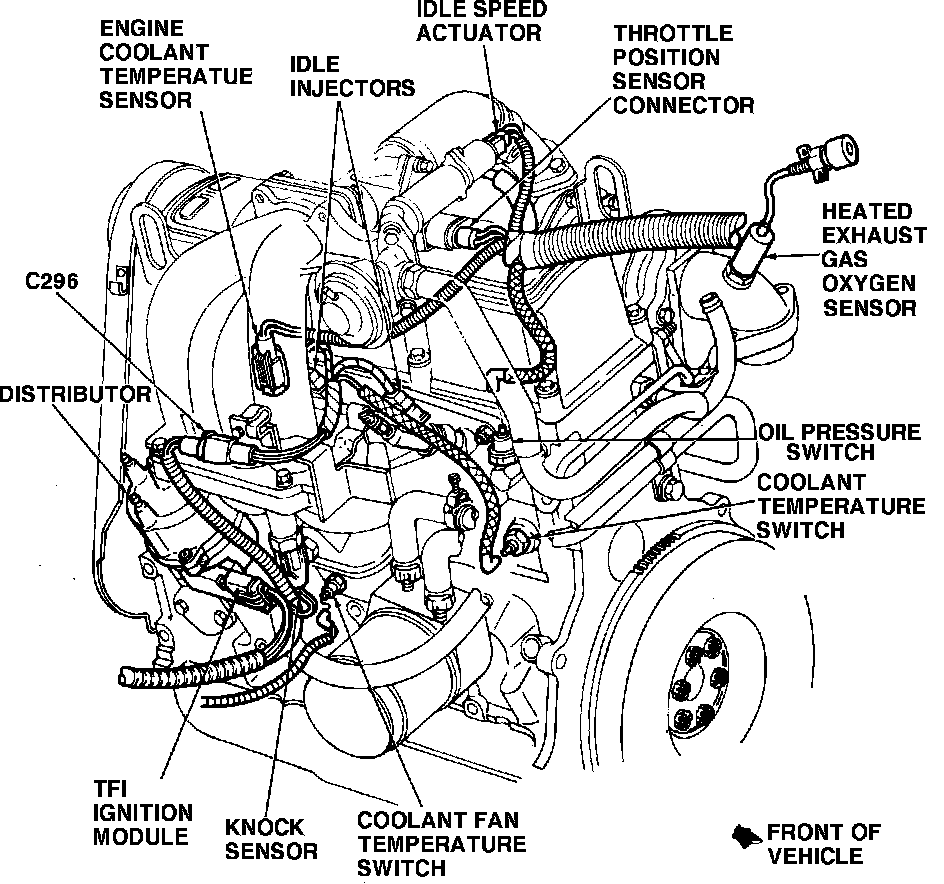 ENGINE COOLANT TEMPERATUE SENSOR

IDLE INJECTORS

IDLE SPEED ACTUATOR

THROTTLE POSITION SENSOR CONNECTOR

HEATED EXHAUST GAS OXYGEN SENSOR

C296

DISTRIBUTOR

OIL PRESSURE SWITCH

COOLANT TEMPERATURE SWITCH

TFI IGNITION MODULE

KNOCK SENSOR

COOLANT FAN TEMPERATURE SWITCH

FRONT OF VEHICLE