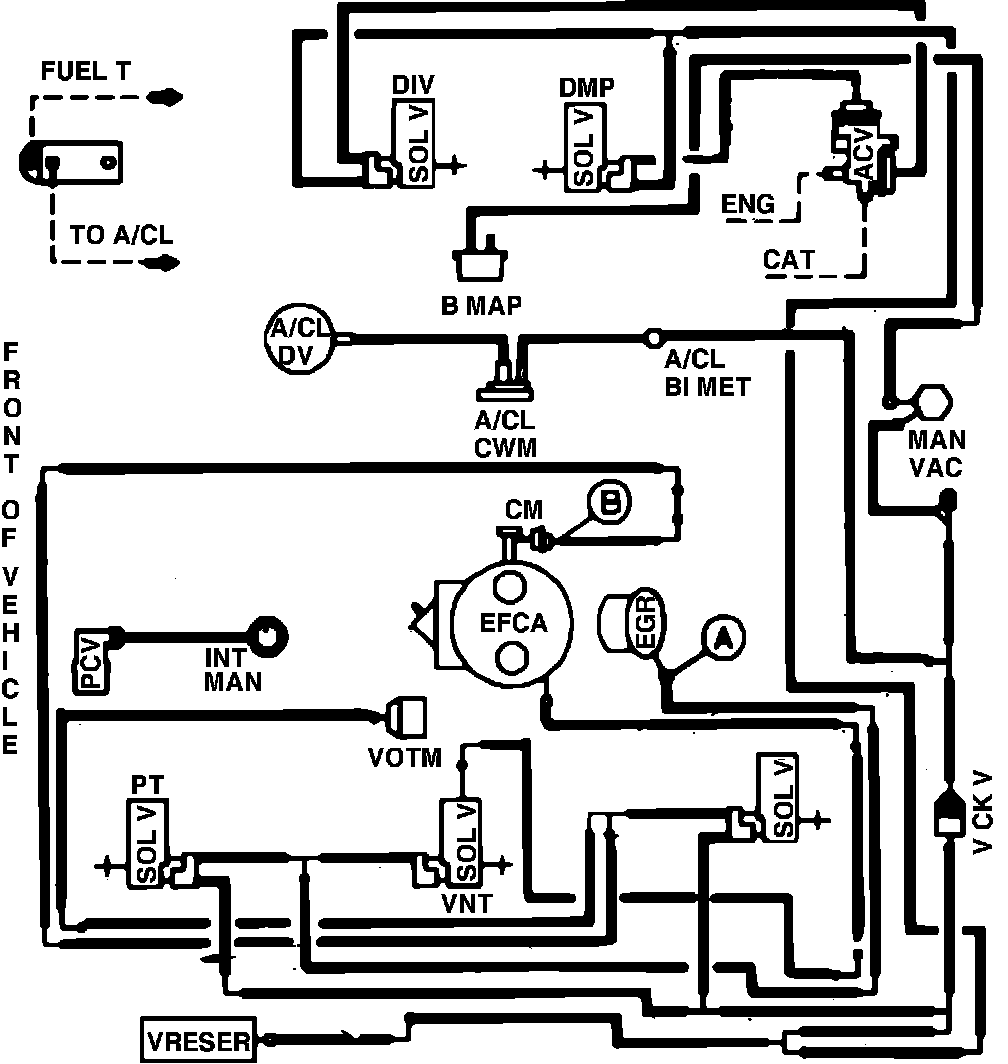 FUEL T

TO A/CL

DIV

SOL V

DMP

SOL V

ACV

ENG

CAT

B MAP

A/CL DV

A/CL CWM

A/CL BI MET

MAN VAC

FRONT OF VEHICLE

CM

B

EFCA

EGR

A

PCV

INT MAN

VOTM

PT

SOL V

SOL V

VNT

SOL V

V CK V

VRESER