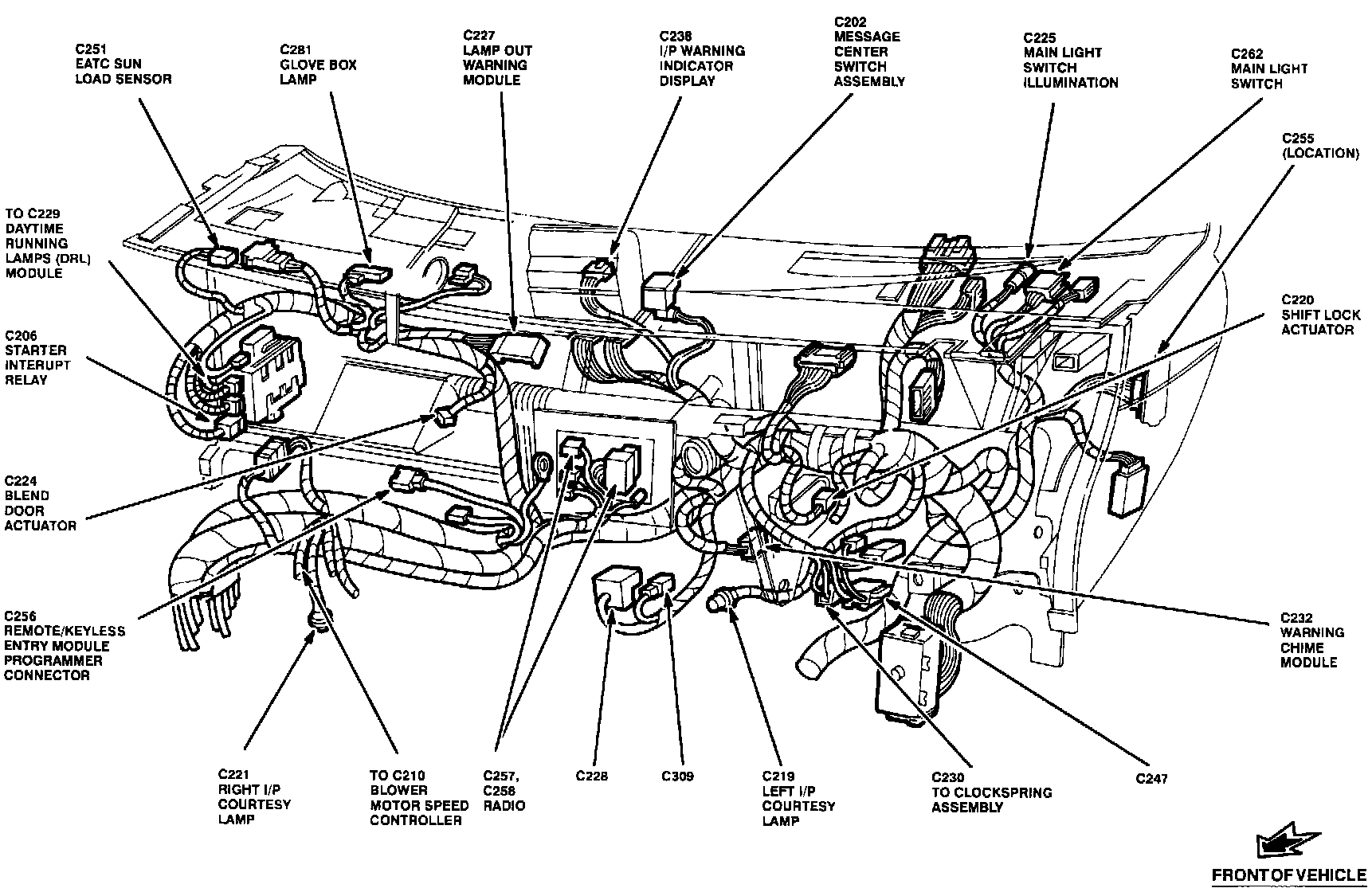 C251
EATC SUN
LOAD SENSOR

C281
GLOVE BOX
LAMP

C227
LAMP OUT
WARNING
MODULE

C238
I/P WARNING
INDICATOR
DISPLAY

C202
MESSAGE
CENTER
SWITCH
ASSEMBLY

C225
MAIN LIGHT
SWITCH
ILLUMINATION

C262
MAIN LIGHT
SWITCH

C255
(LOCATION)

TO C229
DAYTIME
RUNNING
LAMPS (DRL)
MODULE

C206
STARTER
INTERUPT
RELAY

C220
SHIFT LOCK
ACTUATOR

C224
BLEND
DOOR
ACTUATOR

C256
REMOTE/KEYLESS
ENTRY MODULE
PROGRAMMER
CONNECTOR

C232
WARNING
CHIME
MODULE

C221
RIGHT I/P
COURTESY
LAMP

TO C210
BLOWER
MOTOR SPEED
CONTROLLER

C257,
C258
RADIO

C228

C309

C219
LEFT I/P
COURTESY
LAMP

C230
TO CLOCKSPRING
ASSEMBLY

C247

FRONT OF VEHICLE