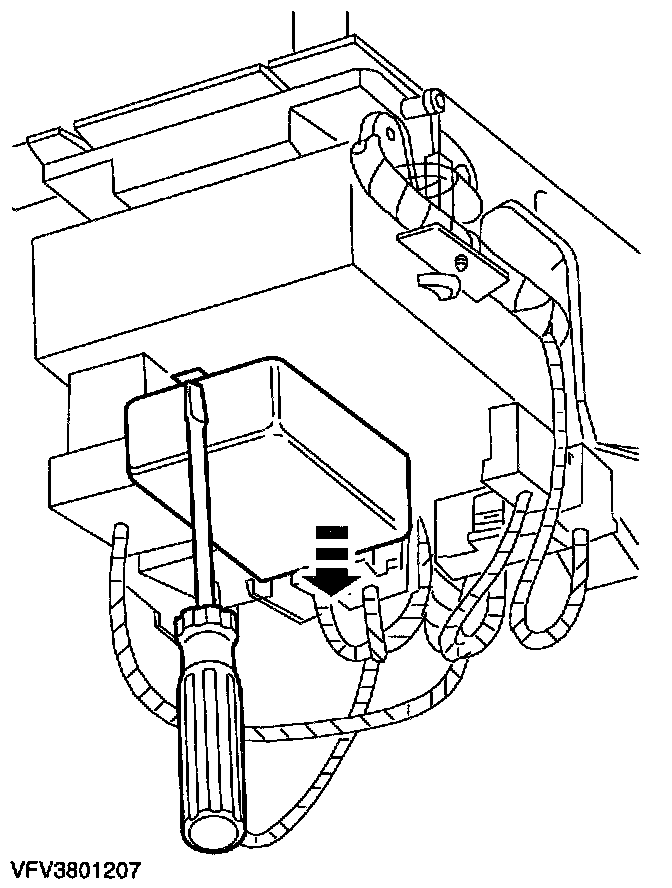 VFV3801207