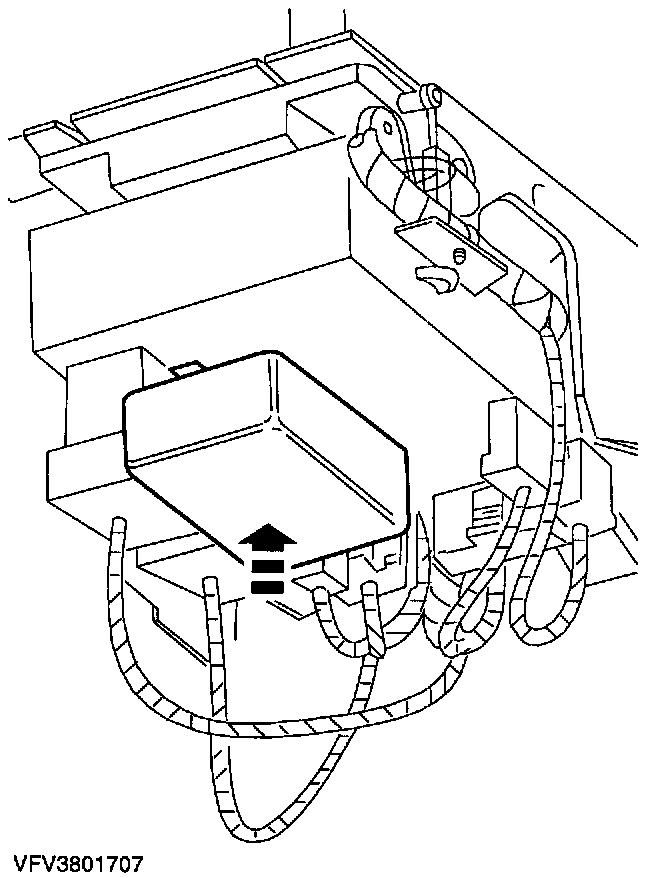 VFV3801707