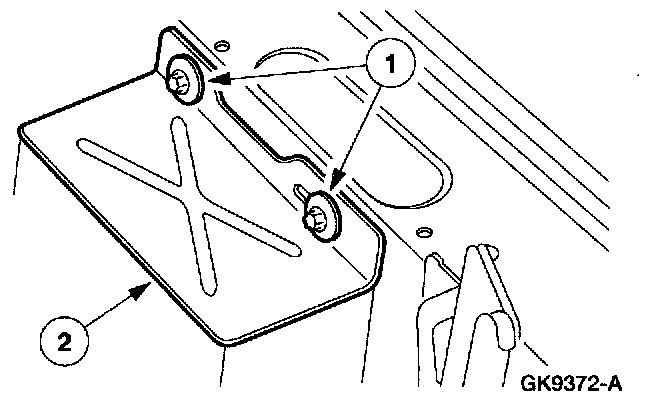 1
2
GK9372-A