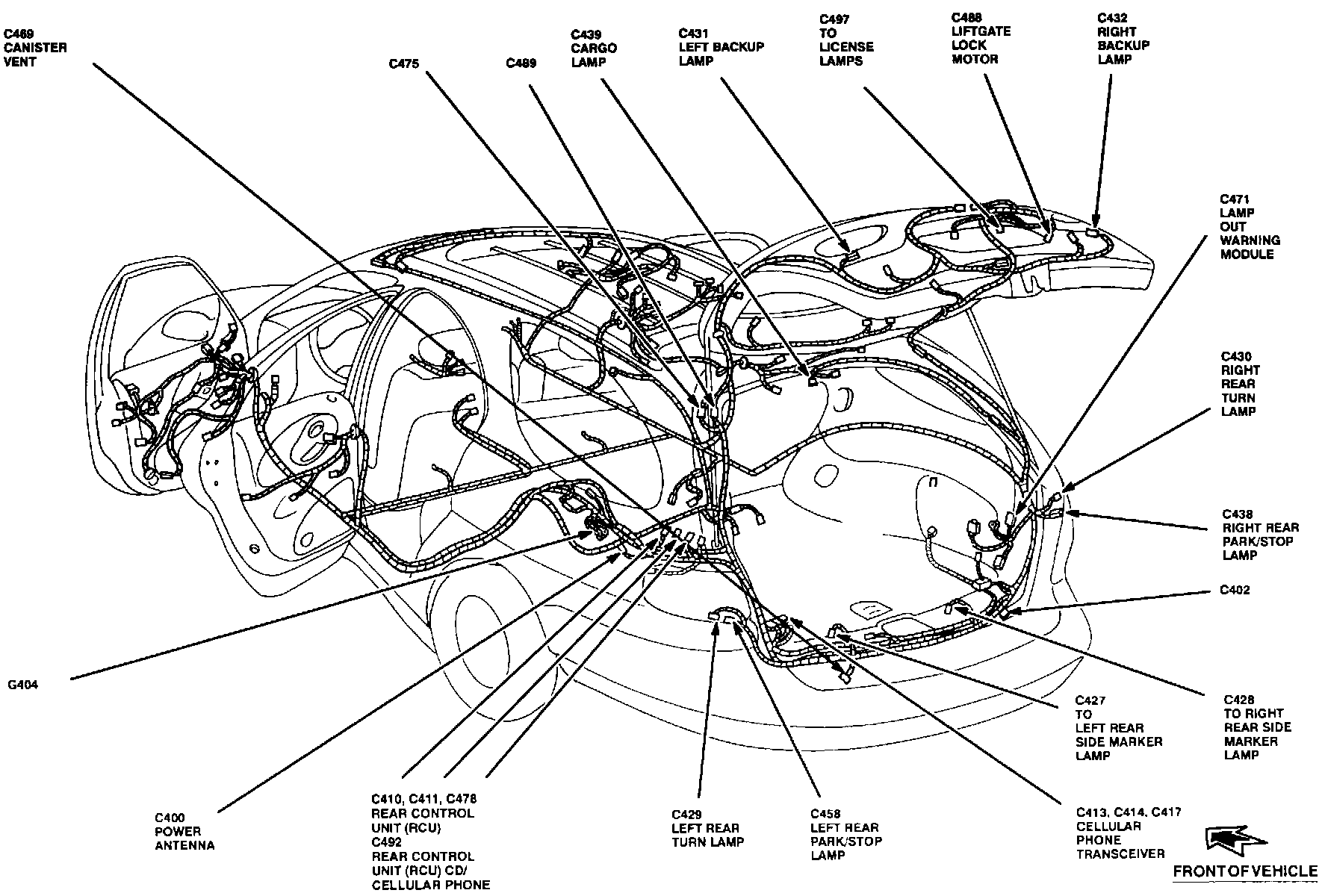 C469
CANISTER
VENT

C475

C489

C439
CARGO
LAMP

C431
LEFT BACKUP
LAMP

C497
TO
LICENSE
LAMPS

C488
LIFTGATE
LOCK
MOTOR

C432
RIGHT
BACKUP
LAMP

C471
LAMP
OUT
WARNING
MODULE

C430
RIGHT
REAR
TURN
LAMP

C438
RIGHT REAR
PARK/STOP
LAMP

C402

G404

C427
TO
LEFT REAR
SIDE MARKER
LAMP

C428
TO RIGHT
REAR SIDE
MARKER
LAMP

C400
POWER
ANTENNA

C410, C411, C478
REAR CONTROL
UNIT (RCU)
C492
REAR CONTROL
UNIT (RCU) CD/
CELLULAR PHONE

C429
LEFT REAR
TURN LAMP

C458
LEFT REAR
PARK/STOP
LAMP

C413, C414, C417
CELLULAR
PHONE
TRANSCEIVER

FRONT OF VEHICLE