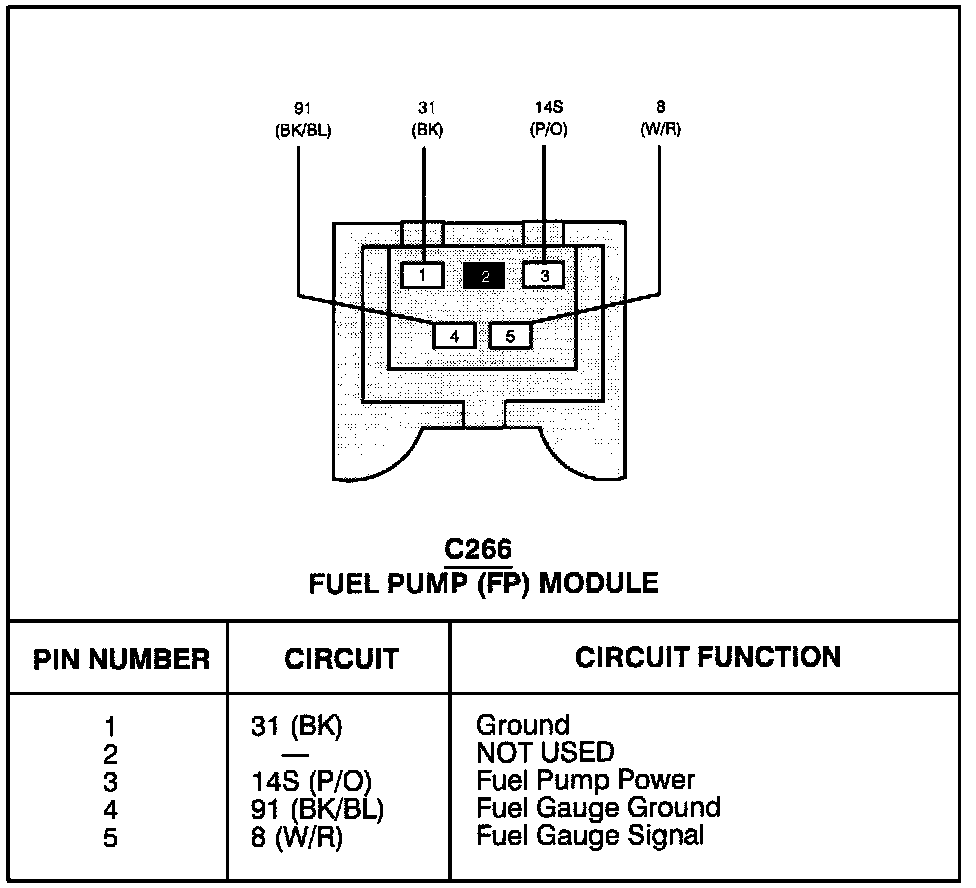 91
(BK/BL)

31
(BK)

14S
(P/O)

8
(W/R)

1
2
3
4
5

C266
FUEL PUMP (FP) MODULE

| PIN NUMBER | CIRCUIT | CIRCUIT FUNCTION |
|---|---|---|
| 1 | 31 (BK) | Ground |
| 2 | — | NOT USED |
| 3 | 14S (P/O) | Fuel Pump Power |
| 4 | 91 (BK/BL) | Fuel Gauge Ground |
| 5 | 8 (W/R) | Fuel Gauge Signal |