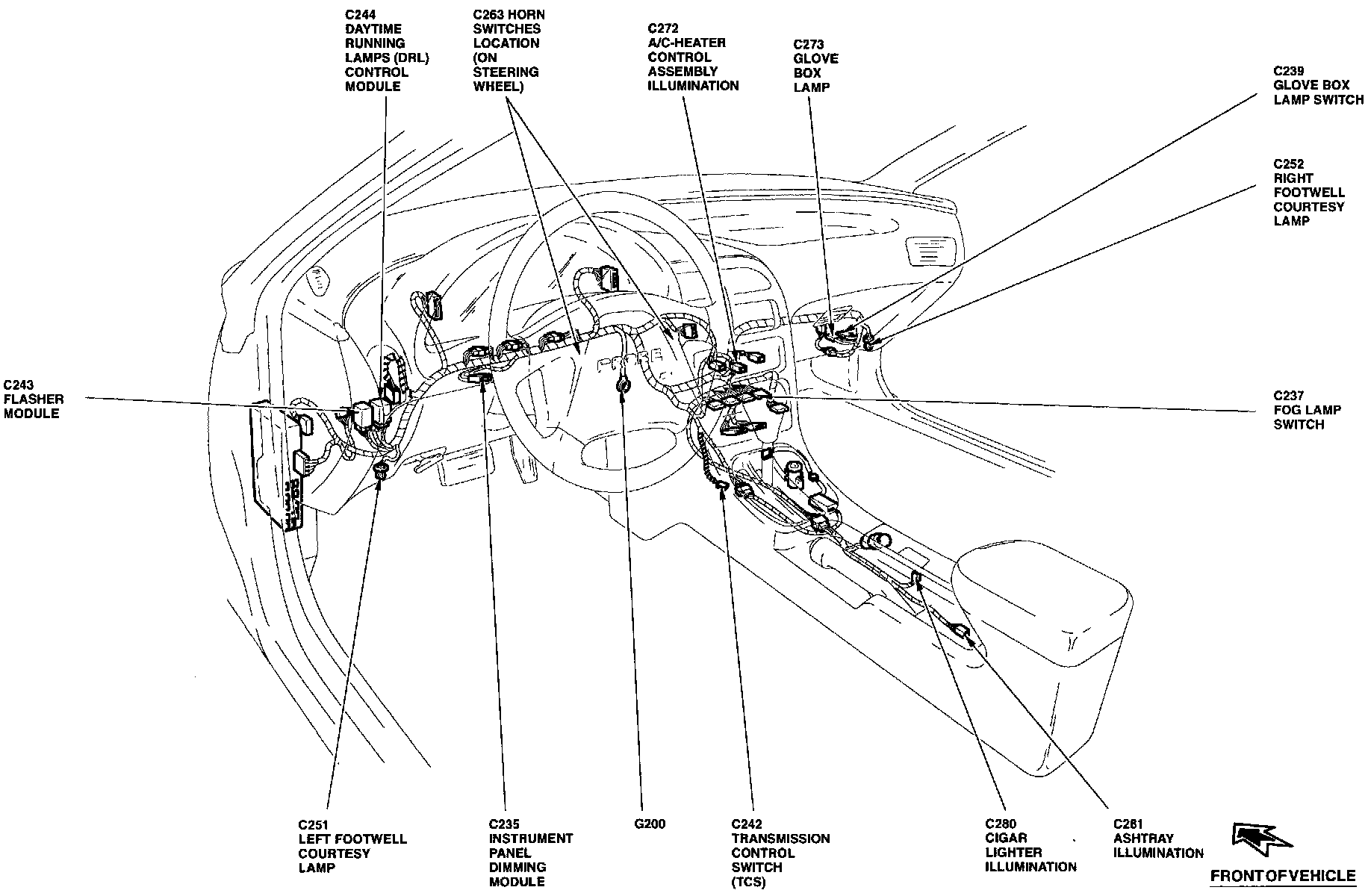 C244
DAYTIME
RUNNING
LAMPS (DRL)
CONTROL
MODULE

C263 HORN
SWITCHES
LOCATION
(ON
STEERING
WHEEL)

C272
A/C-HEATER
CONTROL
ASSEMBLY
ILLUMINATION

C273
GLOVE
BOX
LAMP

C239
GLOVE BOX
LAMP SWITCH

C252
RIGHT
FOOTWELL
COURTESY
LAMP

C243
FLASHER
MODULE

PROBE

C237
FOG LAMP
SWITCH

C251
LEFT FOOTWELL
COURTESY
LAMP

C235
INSTRUMENT
PANEL
DIMMING
MODULE

G200

C242
TRANSMISSION
CONTROL
SWITCH
(TCS)

C280
CIGAR
LIGHTER
ILLUMINATION

C281
ASHTRAY
ILLUMINATION

FRONT OF VEHICLE