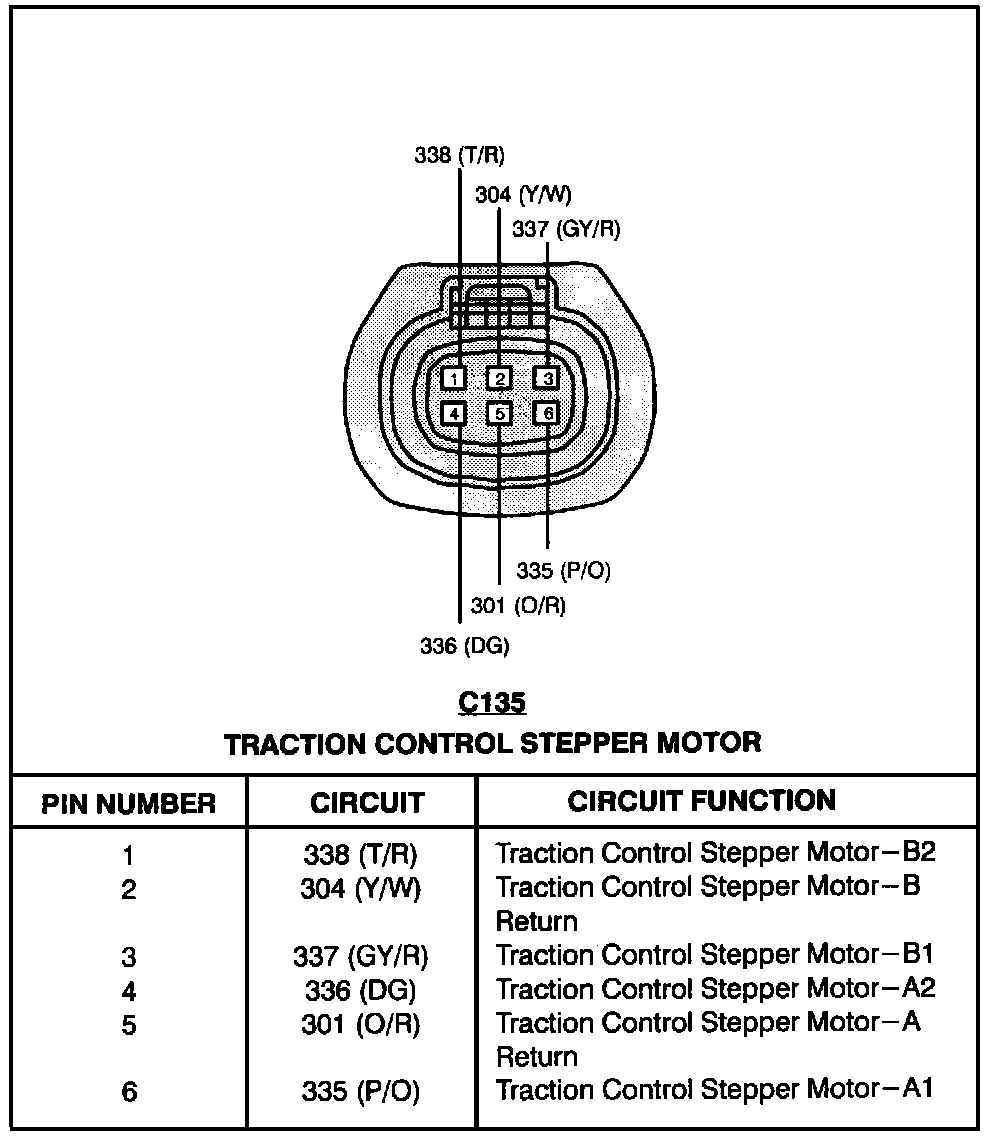 338 (T/R)
304 (Y/W)
337 (GY/R)

1 2 3
4 5 6

335 (P/O)
301 (O/R)
336 (DG)

C135
TRACTION CONTROL STEPPER MOTOR

| PIN NUMBER | CIRCUIT | CIRCUIT FUNCTION |
|---|---|---|
| 1 | 338 (T/R) | Traction Control Stepper Motor–B2 |
| 2 | 304 (Y/W) | Traction Control Stepper Motor–B Return |
| 3 | 337 (GY/R) | Traction Control Stepper Motor–B1 |
| 4 | 336 (DG) | Traction Control Stepper Motor–A2 |
| 5 | 301 (O/R) | Traction Control Stepper Motor–A Return |
| 6 | 335 (P/O) | Traction Control Stepper Motor–A1 |