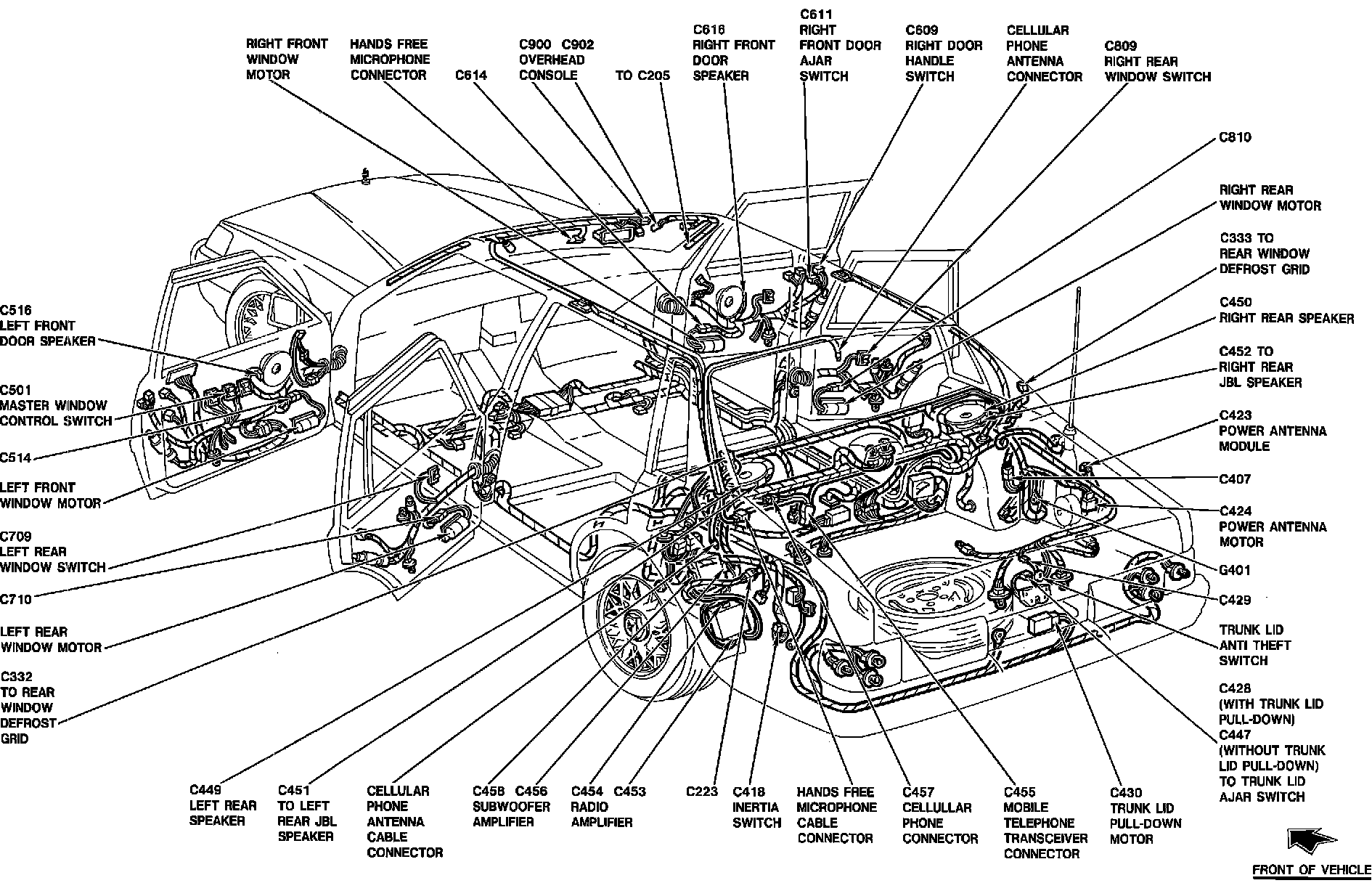 RIGHT FRONT WINDOW MOTOR

HANDS FREE MICROPHONE CONNECTOR

C614

C900 C902 OVERHEAD CONSOLE

TO C205

C616 RIGHT FRONT DOOR SPEAKER

C611 RIGHT FRONT DOOR AJAR SWITCH

C609 RIGHT DOOR HANDLE SWITCH

CELLULAR PHONE ANTENNA CONNECTOR

C809 RIGHT REAR WINDOW SWITCH

C810

RIGHT REAR WINDOW MOTOR

C333 TO REAR WINDOW DEFROST GRID

C450 RIGHT REAR SPEAKER

C452 TO RIGHT REAR JBL SPEAKER

C423 POWER ANTENNA MODULE

C407

C424 POWER ANTENNA MOTOR

G401

C429

TRUNK LID ANTI THEFT SWITCH

C428 (WITH TRUNK LID PULL-DOWN)

C447 (WITHOUT TRUNK LID PULL-DOWN) TO TRUNK LID AJAR SWITCH

C516 LEFT FRONT DOOR SPEAKER

C501 MASTER WINDOW CONTROL SWITCH

C514

LEFT FRONT WINDOW MOTOR

C709 LEFT REAR WINDOW SWITCH

C710

LEFT REAR WINDOW MOTOR

C332 TO REAR WINDOW DEFROST GRID

C449 LEFT REAR SPEAKER

C451 TO LEFT REAR JBL SPEAKER

CELLULAR PHONE ANTENNA CABLE CONNECTOR

C458 C456 SUBWOOFER AMPLIFIER

C454 C453 RADIO AMPLIFIER

C223

C418 INERTIA SWITCH

HANDS FREE MICROPHONE CABLE CONNECTOR

C457 CELLULLAR PHONE CONNECTOR

C455 MOBILE TELEPHONE TRANSCEIVER CONNECTOR

C430 TRUNK LID PULL-DOWN MOTOR

FRONT OF VEHICLE