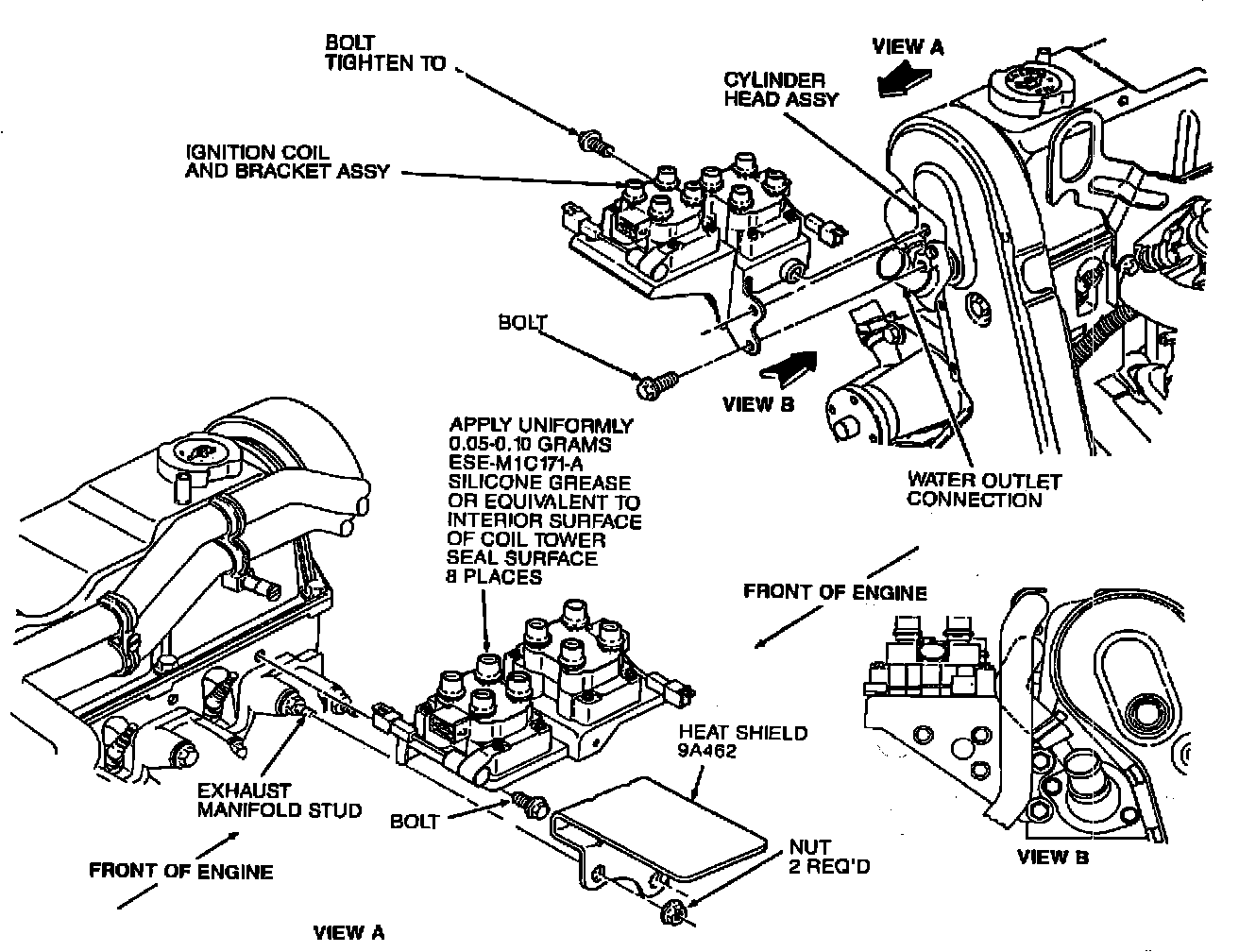 BOLT
TIGHTEN TO

VIEW A

CYLINDER
HEAD ASSY

IGNITION COIL
AND BRACKET ASSY

BOLT

VIEW B

APPLY UNIFORMLY
0.05-0.10 GRAMS
ESE-M1C171-A
SILICONE GREASE
OR EQUIVALENT TO
INTERIOR SURFACE
OF COIL TOWER
SEAL SURFACE
8 PLACES

WATER OUTLET
CONNECTION

FRONT OF ENGINE

HEAT SHIELD
9A462

EXHAUST
MANIFOLD STUD

BOLT

NUT
2 REQ'D

FRONT OF ENGINE

VIEW B

VIEW A