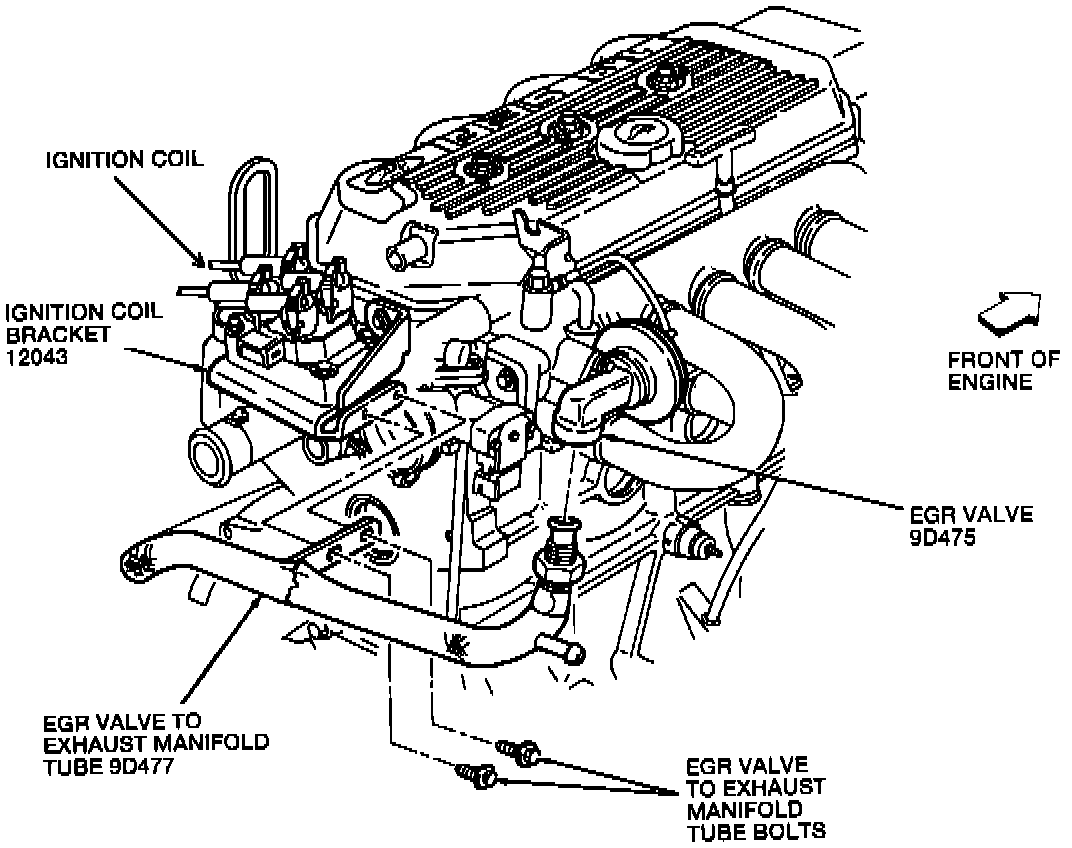 IGNITION COIL

IGNITION COIL BRACKET 12043

FRONT OF ENGINE

EGR VALVE 9D475

EGR VALVE TO EXHAUST MANIFOLD TUBE 9D477

EGR VALVE TO EXHAUST MANIFOLD TUBE BOLTS