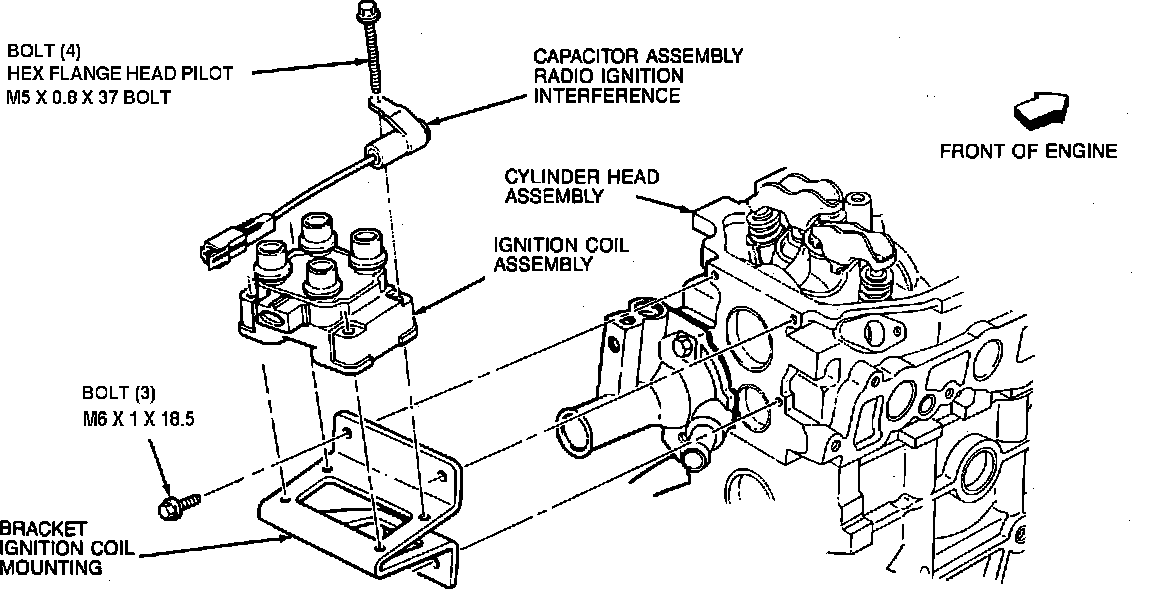 BOLT (4)
HEX FLANGE HEAD PILOT
M5 X 0.8 X 37 BOLT

CAPACITOR ASSEMBLY
RADIO IGNITION
INTERFERENCE

FRONT OF ENGINE

CYLINDER HEAD
ASSEMBLY

IGNITION COIL
ASSEMBLY

BOLT (3)
M6 X 1 X 18.5

BRACKET
IGNITION COIL
MOUNTING