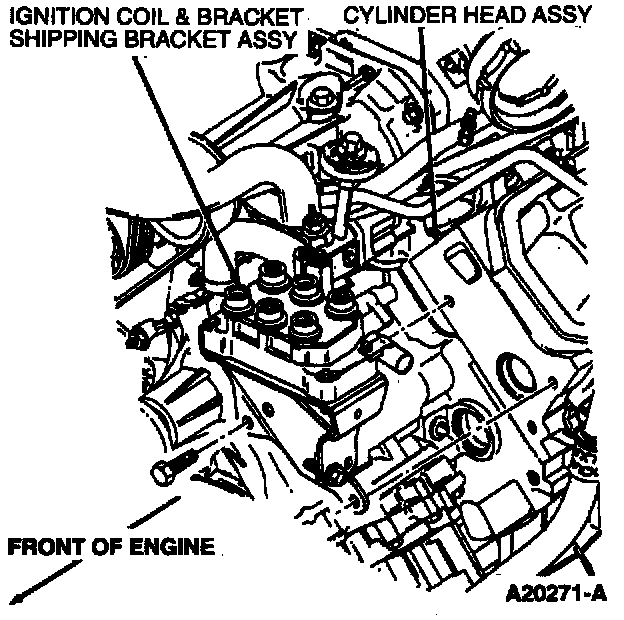 IGNITION COIL & BRACKET SHIPPING BRACKET ASSY

CYLINDER HEAD ASSY

FRONT OF ENGINE

A20271-A