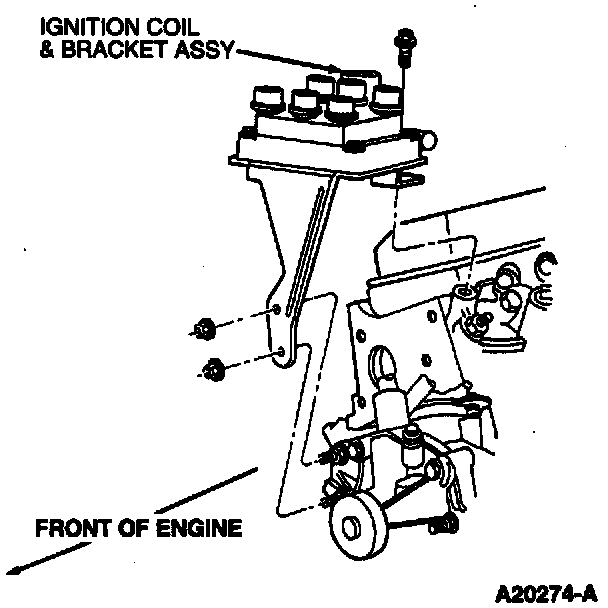 IGNITION COIL
& BRACKET ASSY

FRONT OF ENGINE

A20274-A