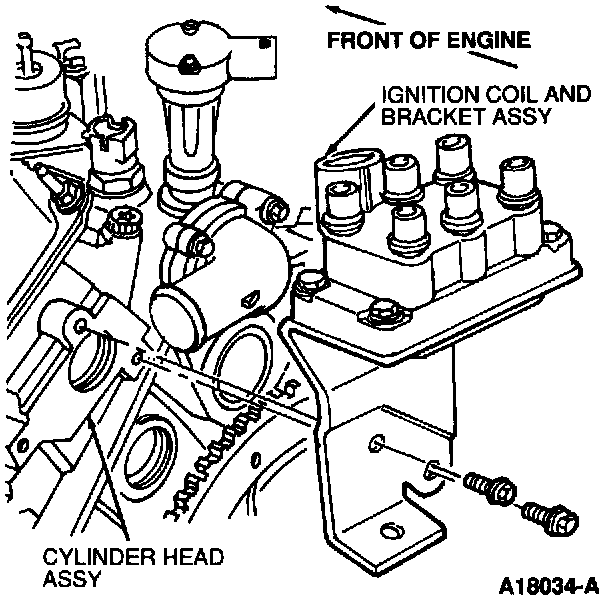 FRONT OF ENGINE

IGNITION COIL AND BRACKET ASSY

CYLINDER HEAD ASSY

A18034-A