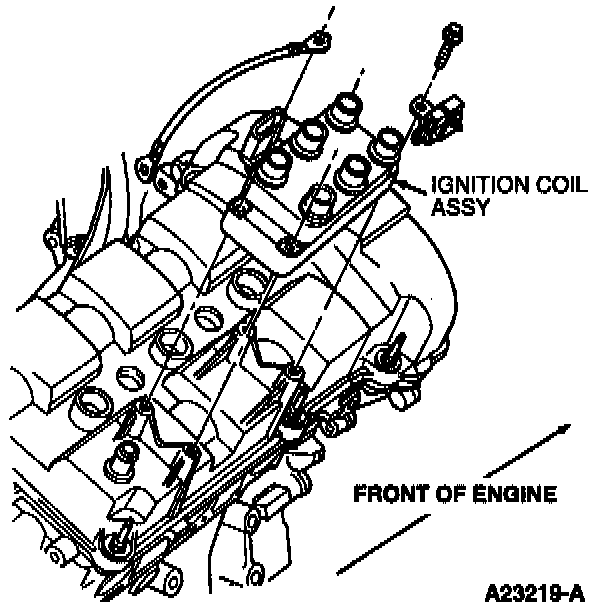 IGNITION COIL ASSY

FRONT OF ENGINE

A23219-A