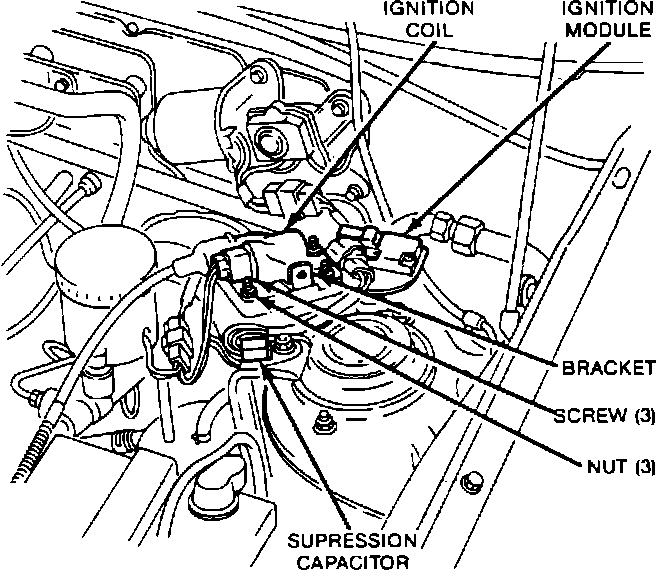 IGNITION COIL

IGNITION MODULE

BRACKET

SCREW (3)

NUT (3)

SUPRESSION CAPACITOR