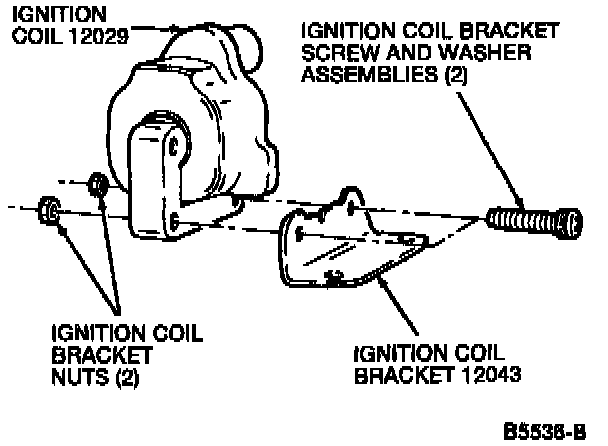 IGNITION COIL 12029

IGNITION COIL BRACKET SCREW AND WASHER ASSEMBLIES (2)

IGNITION COIL BRACKET NUTS (2)

IGNITION COIL BRACKET 12043

B5536-B