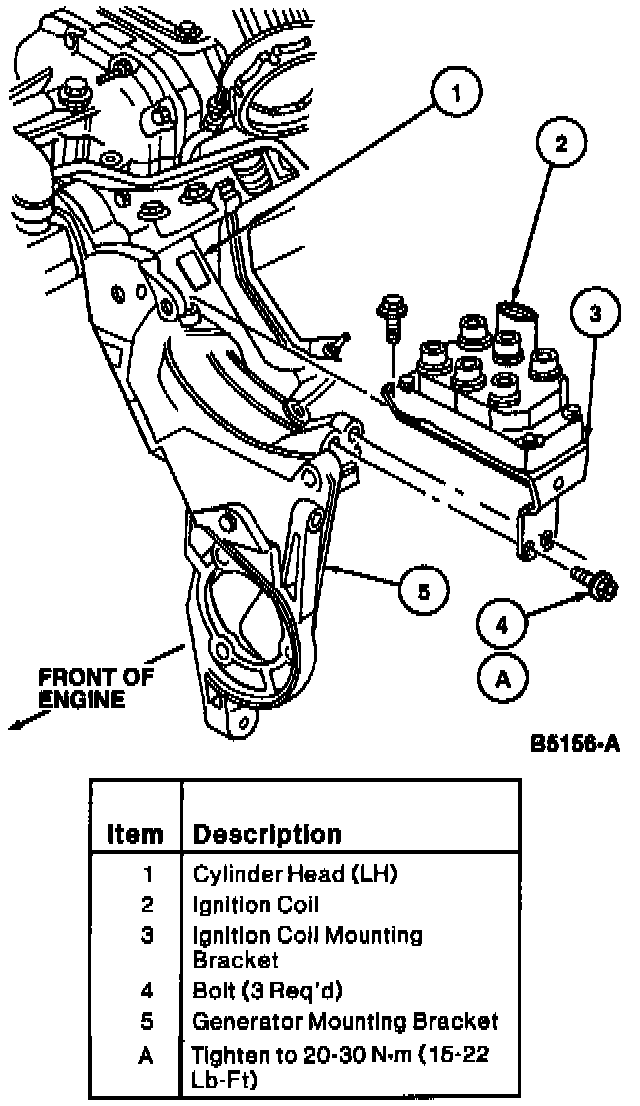 1

2

3

5

4

A

FRONT OF ENGINE

B5156-A

| Item | Description |
|---|---|
| 1 | Cylinder Head (LH) |
| 2 | Ignition Coil |
| 3 | Ignition Coil Mounting Bracket |
| 4 | Bolt (3 Req'd) |
| 5 | Generator Mounting Bracket |
| A | Tighten to 20-30 N·m (15-22 Lb-Ft) |