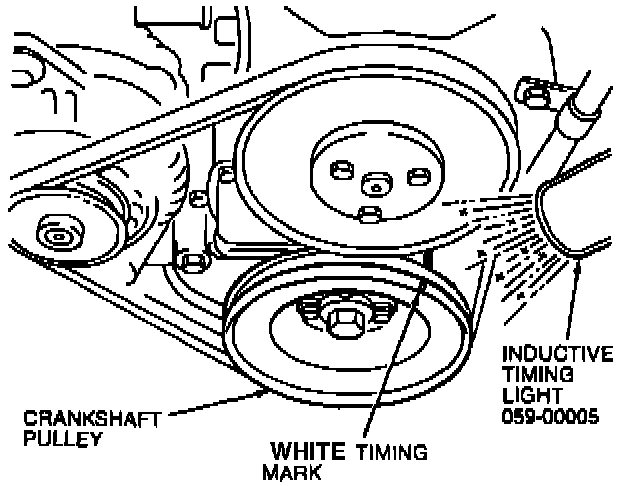 INDUCTIVE TIMING LIGHT 059-00005

CRANKSHAFT PULLEY

WHITE TIMING MARK