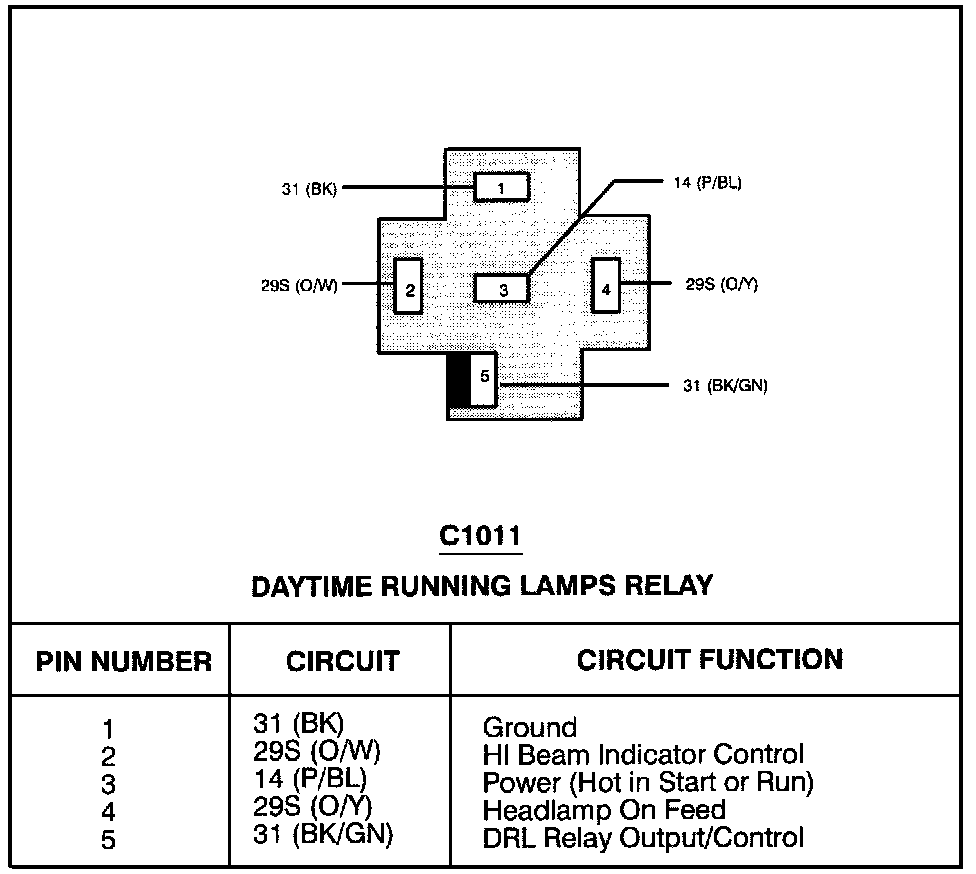 31 (BK)
1
14 (P/BL)
29S (O/W)
2
3
4
29S (O/Y)
5
31 (BK/GN)

C1011

DAYTIME RUNNING LAMPS RELAY

| PIN NUMBER | CIRCUIT | CIRCUIT FUNCTION |
|---|---|---|
| 1 | 31 (BK) | Ground |
| 2 | 29S (O/W) | HI Beam Indicator Control |
| 3 | 14 (P/BL) | Power (Hot in Start or Run) |
| 4 | 29S (O/Y) | Headlamp On Feed |
| 5 | 31 (BK/GN) | DRL Relay Output/Control |