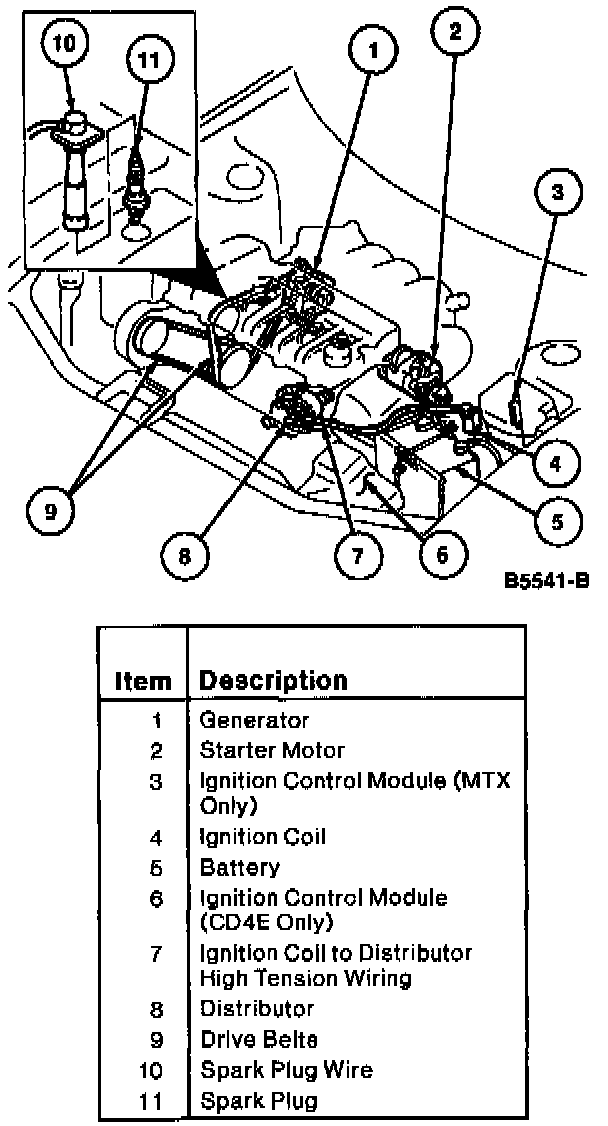 10
11
1
2
3
4
5
6
7
8
9

B5541-B

| Item | Description |
|---|---|
| 1 | Generator |
| 2 | Starter Motor |
| 3 | Ignition Control Module (MTX Only) |
| 4 | Ignition Coil |
| 5 | Battery |
| 6 | Ignition Control Module (CD4E Only) |
| 7 | Ignition Coil to Distributor High Tension Wiring |
| 8 | Distributor |
| 9 | Drive Belts |
| 10 | Spark Plug Wire |
| 11 | Spark Plug |