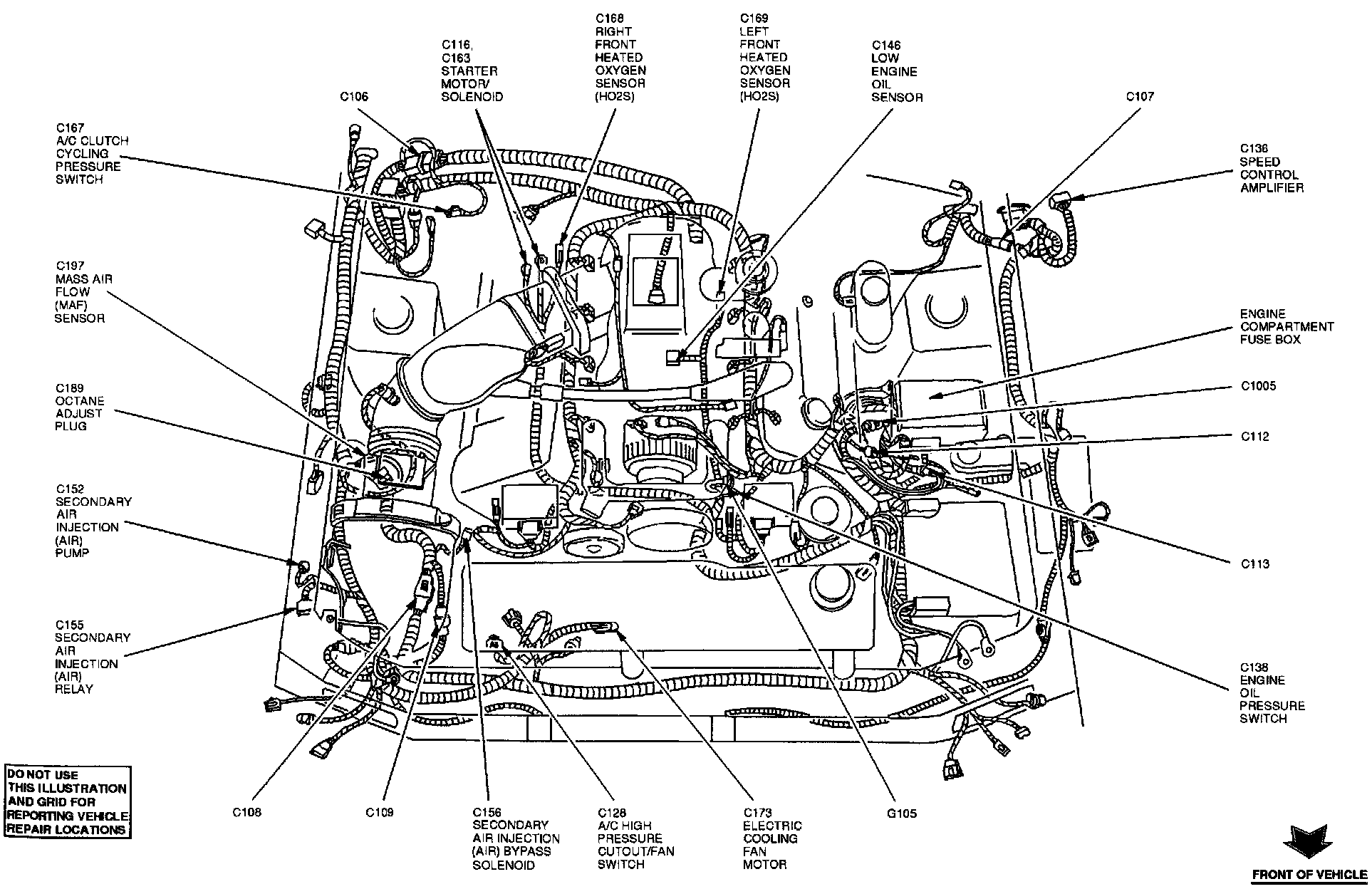 C116, C163 STARTER MOTOR/ SOLENOID

C168 RIGHT FRONT HEATED OXYGEN SENSOR (HO2S)

C169 LEFT FRONT HEATED OXYGEN SENSOR (HO2S)

C146 LOW ENGINE OIL SENSOR

C106

C107

C167 A/C CLUTCH CYCLING PRESSURE SWITCH

C136 SPEED CONTROL AMPLIFIER

C197 MASS AIR FLOW (MAF) SENSOR

ENGINE COMPARTMENT FUSE BOX

C189 OCTANE ADJUST PLUG

C1005

C112

C152 SECONDARY AIR INJECTION (AIR) PUMP

C113

C155 SECONDARY AIR INJECTION (AIR) RELAY

C138 ENGINE OIL PRESSURE SWITCH

DO NOT USE THIS ILLUSTRATION AND GRID FOR REPORTING VEHICLE REPAIR LOCATIONS

C108

C109

C156 SECONDARY AIR INJECTION (AIR) BYPASS SOLENOID

C128 A/C HIGH PRESSURE CUTOUT/FAN SWITCH

C173 ELECTRIC COOLING FAN MOTOR

G105

FRONT OF VEHICLE