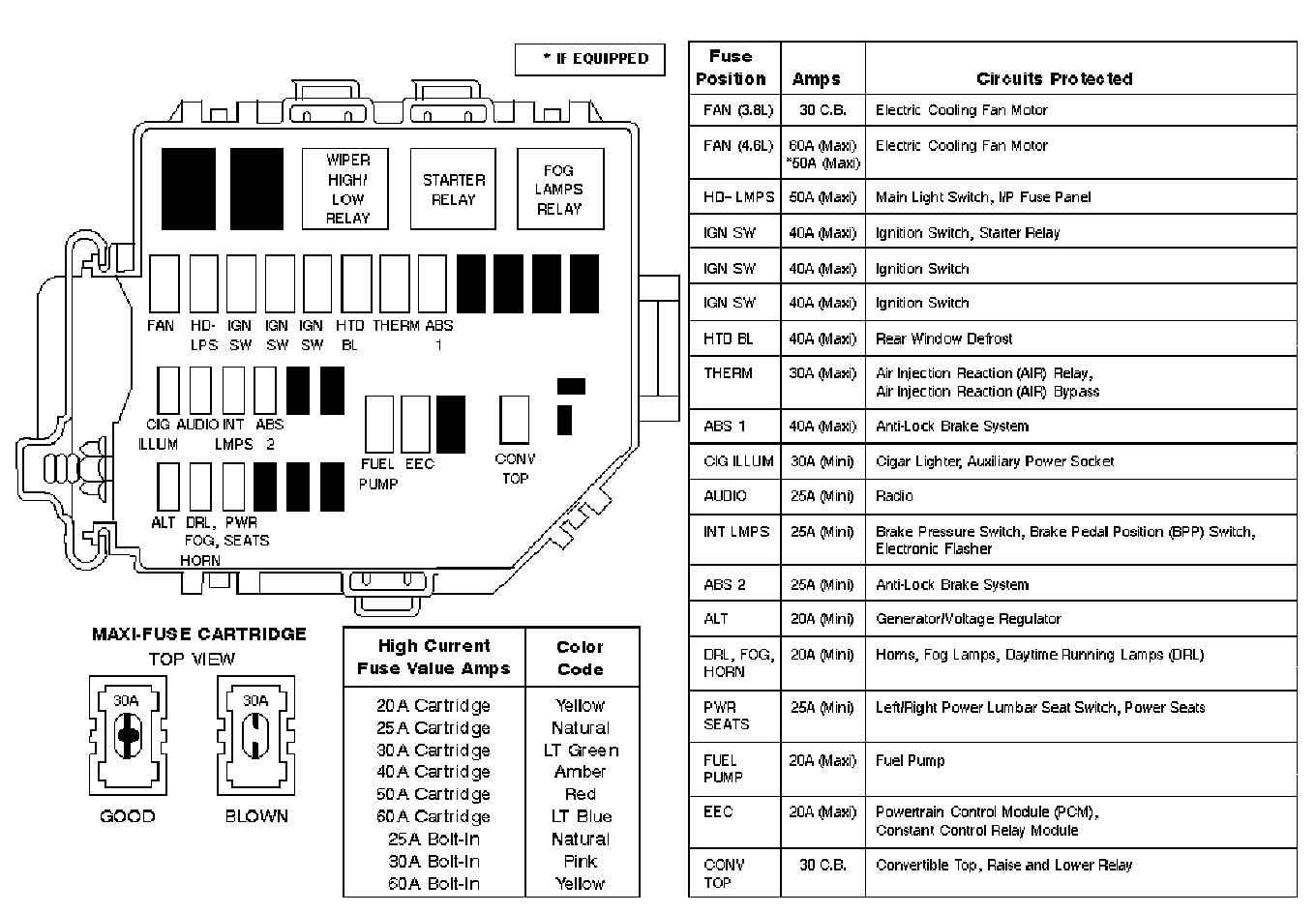 * IF EQUIPPED

WIPER HIGH/ LOW RELAY

STARTER RELAY

FOG LAMPS RELAY

FAN HD-LPS IGN SW IGN SW IGN SW HTD BL THERM ABS 1

CIG ILLUM AUDIO INT LMPS ABS 2

FUEL PUMP EEC

CONV TOP

ALT DRL, FOG, HORN PWR SEATS

MAXI-FUSE CARTRIDGE
TOP VIEW

30A 30A

GOOD BLOWN

| High Current Fuse Value Amps | Color Code |
|---|---|
| 20A Cartridge | Yellow |
| 25A Cartridge | Natural |
| 30A Cartridge | LT Green |
| 40A Cartridge | Amber |
| 50A Cartridge | Red |
| 60A Cartridge | LT Blue |
| 25A Bolt-In | Natural |
| 30A Bolt-In | Pink |
| 60A Bolt-In | Yellow |

| Fuse Position | Amps | Circuits Protected |
|---|---|---|
| FAN (3.8L) | 30 C.B. | Electric Cooling Fan Motor |
| FAN (4.6L) | 60A (Maxi) *50A (Maxi) | Electric Cooling Fan Motor |
| HD-LMPS | 50A (Maxi) | Main Light Switch, I/P Fuse Panel |
| IGN SW | 40A (Maxi) | Ignition Switch, Starter Relay |
| IGN SW | 40A (Maxi) | Ignition Switch |
| IGN SW | 40A (Maxi) | Ignition Switch |
| HTD BL | 40A (Maxi) | Rear Window Defrost |
| THERM | 30A (Maxi) | Air Injection Reaction (AIR) Relay, Air Injection Reaction (AIR) Bypass |
| ABS 1 | 40A (Maxi) | Anti-Lock Brake System |
| CIG ILLUM | 30A (Mini) | Cigar Lighter, Auxiliary Power Socket |
| AUDIO | 25A (Mini) | Radio |
| INT LMPS | 25A (Mini) | Brake Pressure Switch, Brake Pedal Position (BPP) Switch, Electronic Flasher |
| ABS 2 | 25A (Mini) | Anti-Lock Brake System |
| ALT | 20A (Mini) | Generator/Voltage Regulator |
| DRL, FOG, HORN | 20A (Mini) | Horns, Fog Lamps, Daytime Running Lamps (DRL) |
| PWR SEATS | 25A (Mini) | Left/Right Power Lumbar Seat Switch, Power Seats |
| FUEL PUMP | 20A (Maxi) | Fuel Pump |
| EEC | 20A (Maxi) | Powertrain Control Module (PCM), Constant Control Relay Module |
| CONV TOP | 30 C.B. | Convertible Top, Raise and Lower Relay |