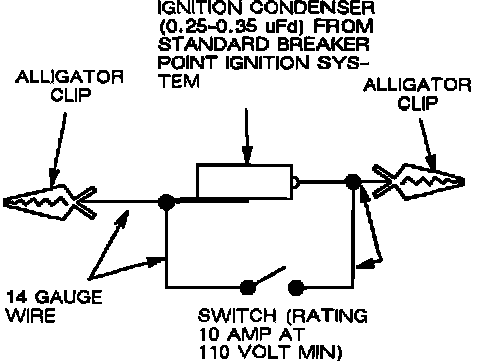 IGNITION CONDENSER (0.25-0.35 uFd) FROM STANDARD BREAKER POINT IGNITION SYSTEM

ALLIGATOR CLIP

ALLIGATOR CLIP

14 GAUGE WIRE

SWITCH (RATING 10 AMP AT 110 VOLT MIN)