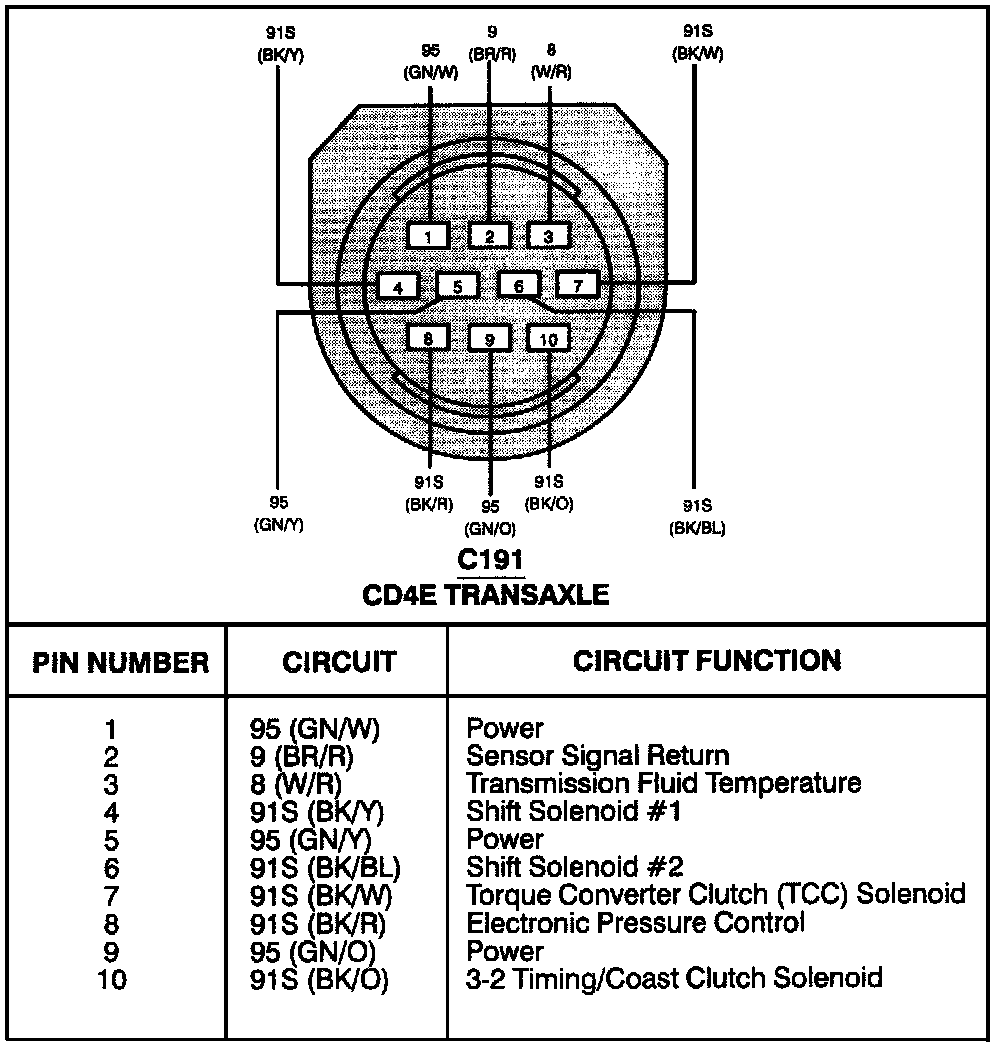 91S (BK/Y)

95 (GN/W)

9 (BR/R)

8 (W/R)

91S (BK/W)

1 2 3
4 5 6 7
8 9 10

95 (GN/Y)

91S (BK/R)

95 (GN/O)

91S (BK/O)

91S (BK/BL)

C191
CD4E TRANSAXLE

| PIN NUMBER | CIRCUIT | CIRCUIT FUNCTION |
|---|---|---|
| 1 | 95 (GN/W) | Power |
| 2 | 9 (BR/R) | Sensor Signal Return |
| 3 | 8 (W/R) | Transmission Fluid Temperature |
| 4 | 91S (BK/Y) | Shift Solenoid #1 |
| 5 | 95 (GN/Y) | Power |
| 6 | 91S (BK/BL) | Shift Solenoid #2 |
| 7 | 91S (BK/W) | Torque Converter Clutch (TCC) Solenoid |
| 8 | 91S (BK/R) | Electronic Pressure Control |
| 9 | 95 (GN/O) | Power |
| 10 | 91S (BK/O) | 3-2 Timing/Coast Clutch Solenoid |