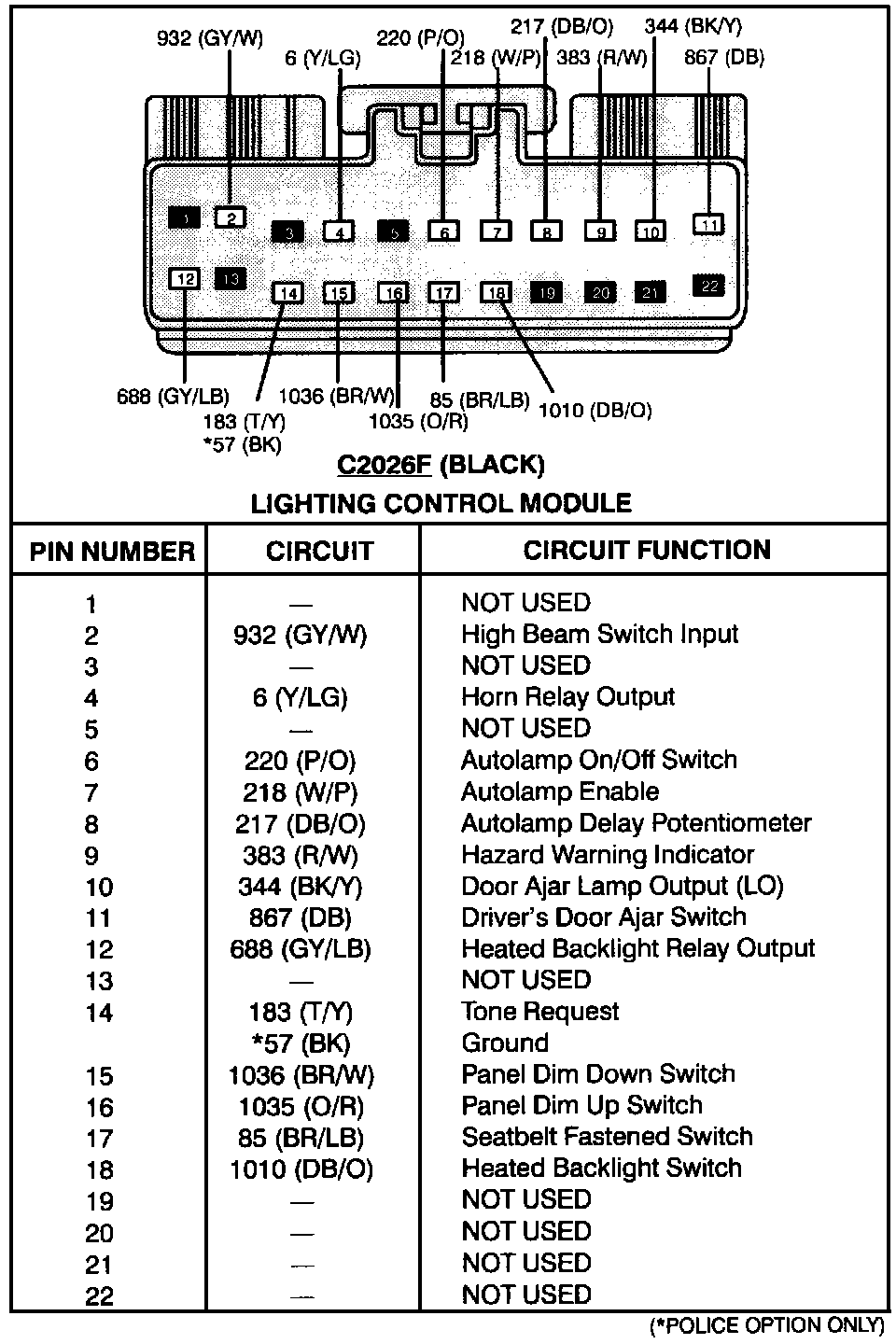 932 (GY/W)
6 (Y/LG)
220 (P/O)
218 (W/P)
217 (DB/O)
383 (R/W)
344 (BK/Y)
867 (DB)

1 2 3 4 5 6 7 8 9 10 11
12 13 14 15 16 17 18 19 20 21 22

688 (GY/LB)
183 (T/Y)
*57 (BK)
1036 (BR/W)
1035 (O/R)
85 (BR/LB)
1010 (DB/O)

C2026F (BLACK)
LIGHTING CONTROL MODULE

| PIN NUMBER | CIRCUIT | CIRCUIT FUNCTION |
|---|---|---|
| 1 | — | NOT USED |
| 2 | 932 (GY/W) | High Beam Switch Input |
| 3 | — | NOT USED |
| 4 | 6 (Y/LG) | Horn Relay Output |
| 5 | — | NOT USED |
| 6 | 220 (P/O) | Autolamp On/Off Switch |
| 7 | 218 (W/P) | Autolamp Enable |
| 8 | 217 (DB/O) | Autolamp Delay Potentiometer |
| 9 | 383 (R/W) | Hazard Warning Indicator |
| 10 | 344 (BK/Y) | Door Ajar Lamp Output (LO) |
| 11 | 867 (DB) | Driver's Door Ajar Switch |
| 12 | 688 (GY/LB) | Heated Backlight Relay Output |
| 13 | — | NOT USED |
| 14 | 183 (T/Y) | Tone Request |
| | *57 (BK) | Ground |
| 15 | 1036 (BR/W) | Panel Dim Down Switch |
| 16 | 1035 (O/R) | Panel Dim Up Switch |
| 17 | 85 (BR/LB) | Seatbelt Fastened Switch |
| 18 | 1010 (DB/O) | Heated Backlight Switch |
| 19 | — | NOT USED |
| 20 | — | NOT USED |
| 21 | — | NOT USED |
| 22 | — | NOT USED |

(*POLICE OPTION ONLY)