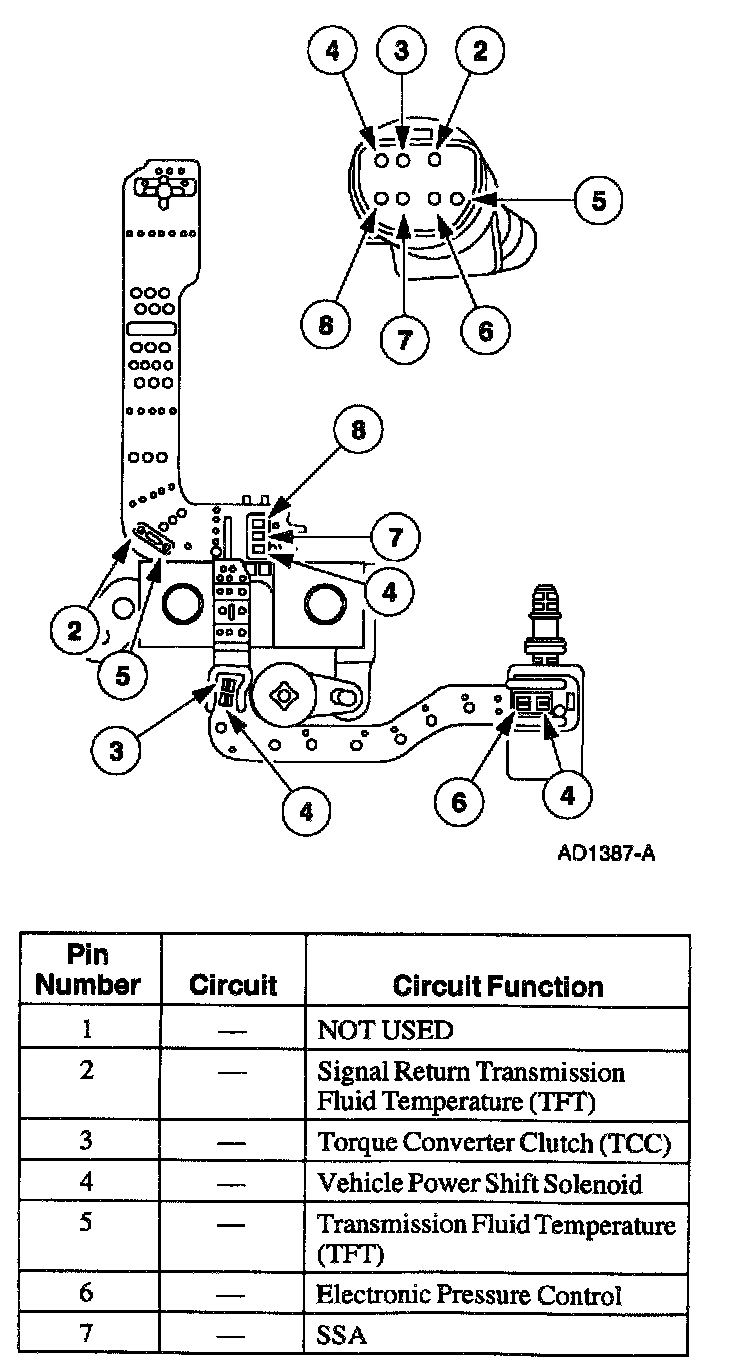 4
3
2
5
8
7
6
8
7
4
2
5
3
4
6
4

AD1387-A

| Pin Number | Circuit | Circuit Function |
|---|---|---|
| 1 | — | NOT USED |
| 2 | — | Signal Return Transmission Fluid Temperature (TFT) |
| 3 | — | Torque Converter Clutch (TCC) |
| 4 | — | Vehicle Power Shift Solenoid |
| 5 | — | Transmission Fluid Temperature (TFT) |
| 6 | — | Electronic Pressure Control |
| 7 | — | SSA |