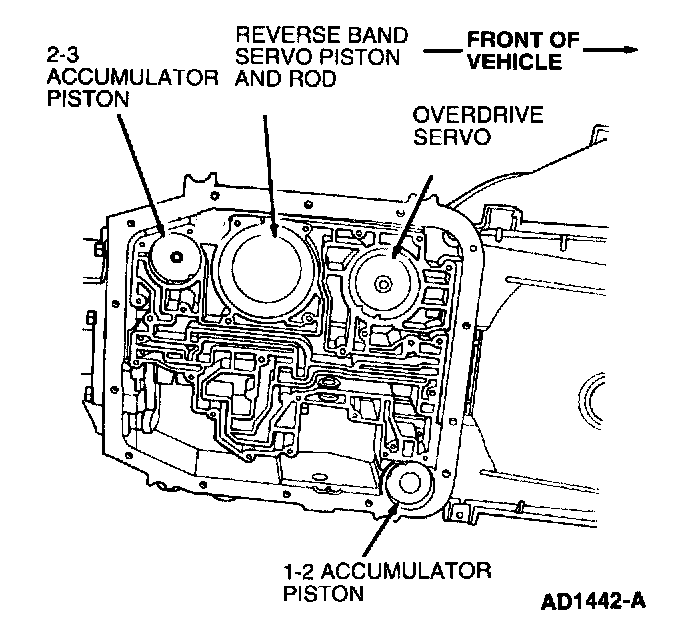 2-3 ACCUMULATOR PISTON

REVERSE BAND SERVO PISTON AND ROD

FRONT OF VEHICLE

OVERDRIVE SERVO

1-2 ACCUMULATOR PISTON

AD1442-A