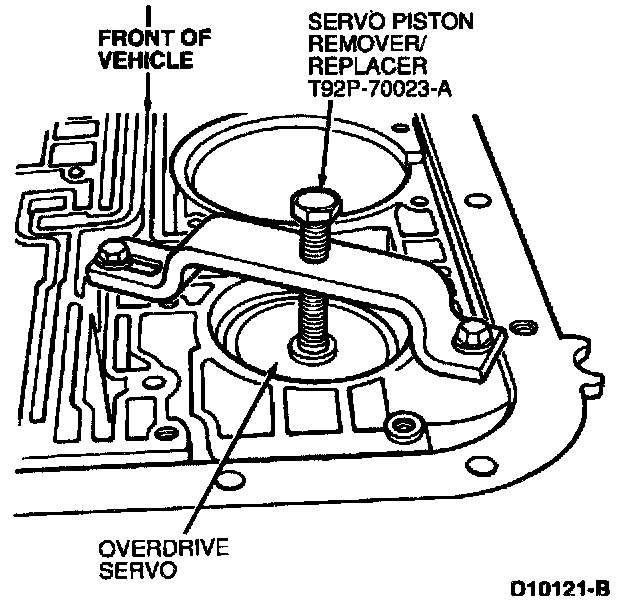 FRONT OF VEHICLE

SERVO PISTON REMOVER/ REPLACER T92P-70023-A

OVERDRIVE SERVO

D10121-B